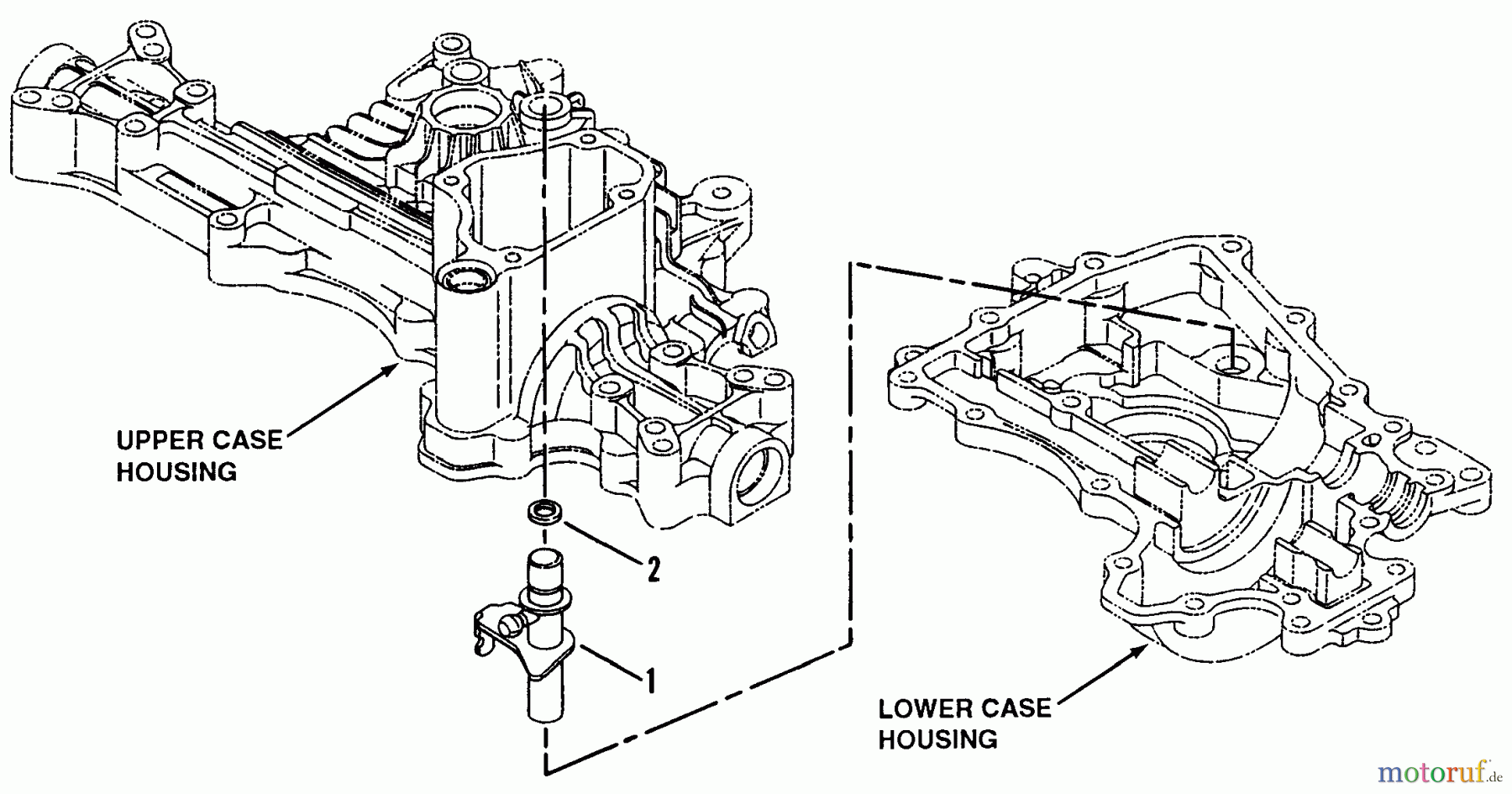 UPPER CASE HOUSING

2

1

LOWER CASE HOUSING

motoruf.de