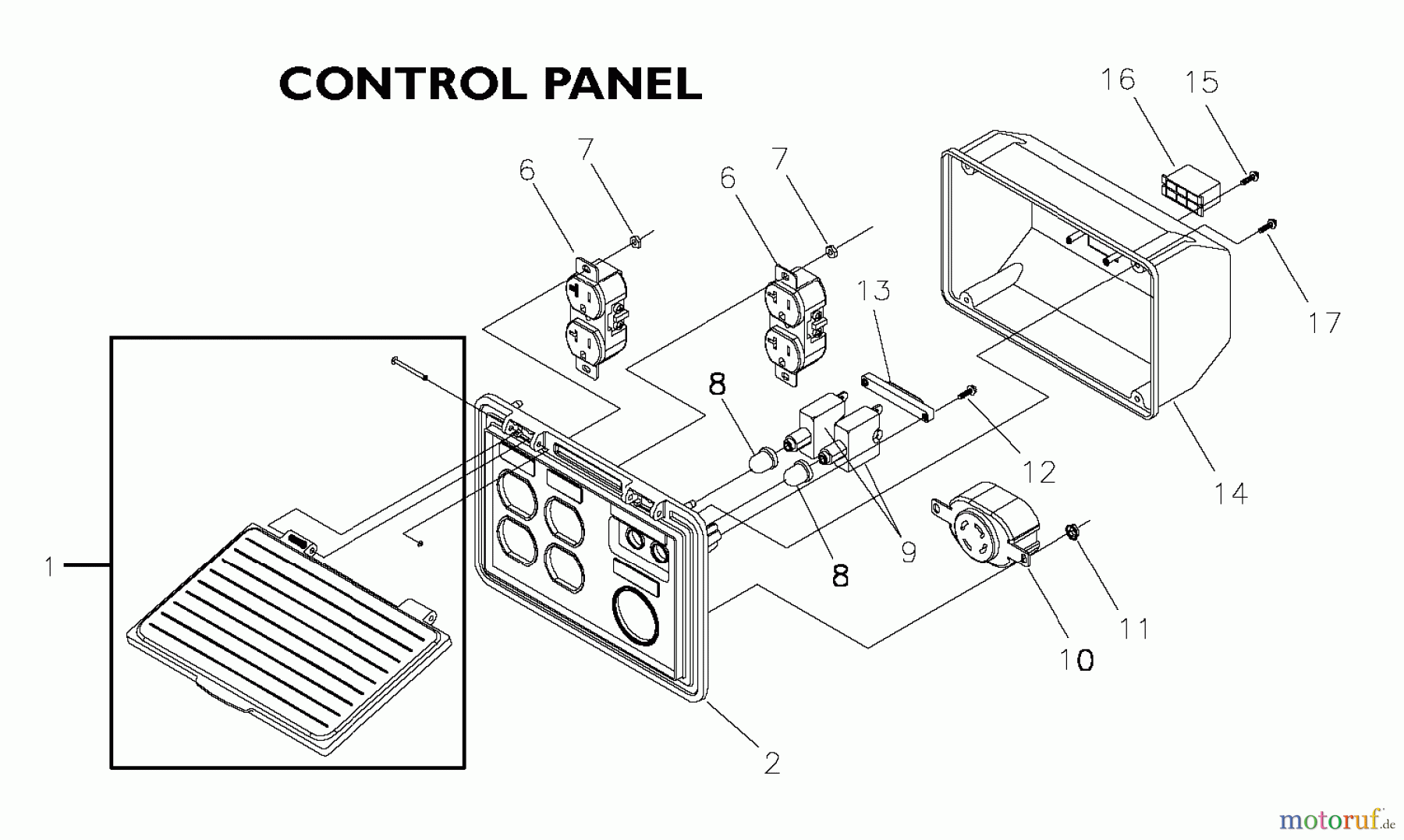 CONTROL PANEL

16
15
7
6
7
6
13
17
8
12
14
1
9
8
11
10
2

motoruf.de