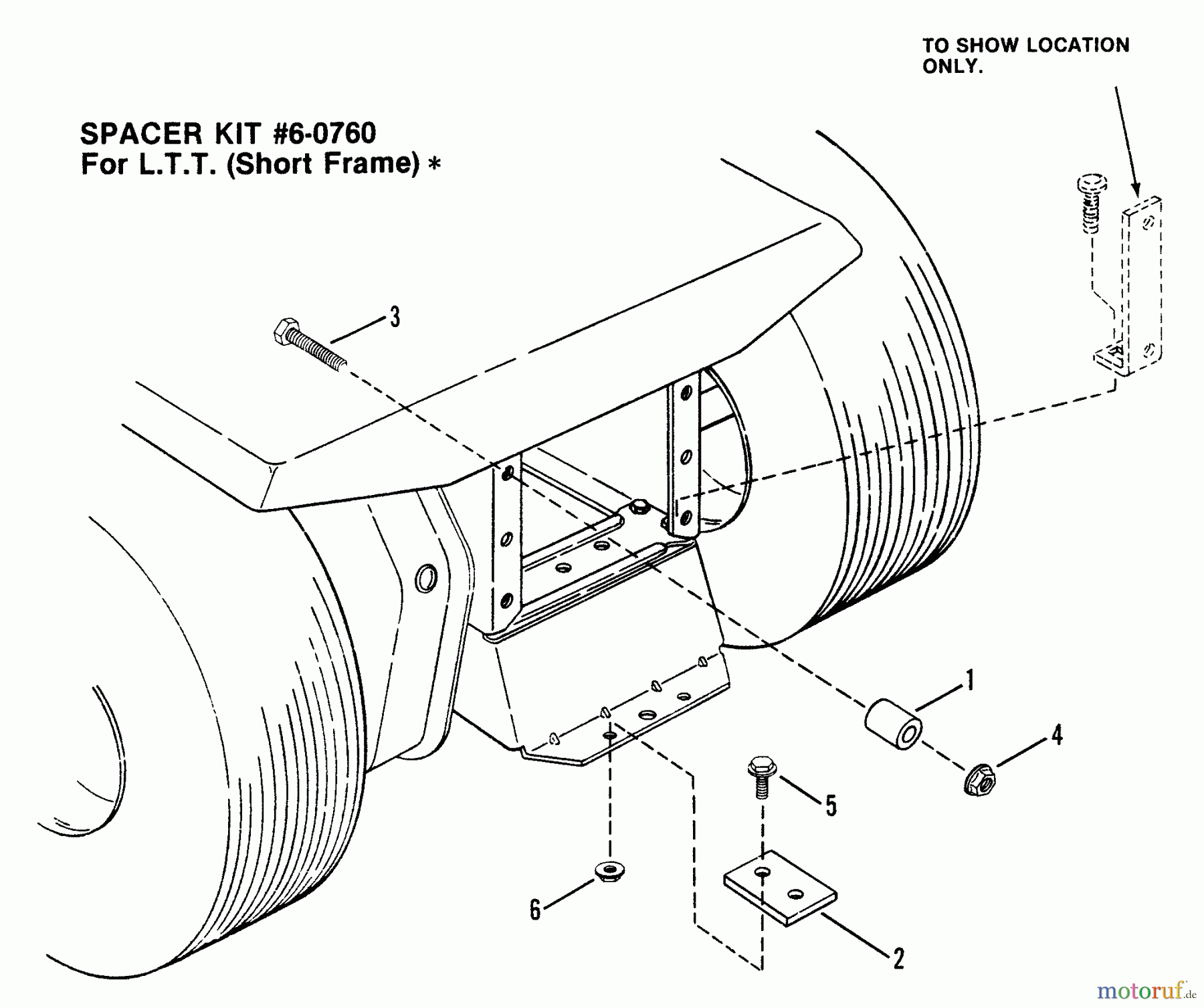 TO SHOW LOCATION ONLY.

SPACER KIT #6-0760
For L.T.T. (Short Frame) *

3

1

4

5

6

2

motoruf.de