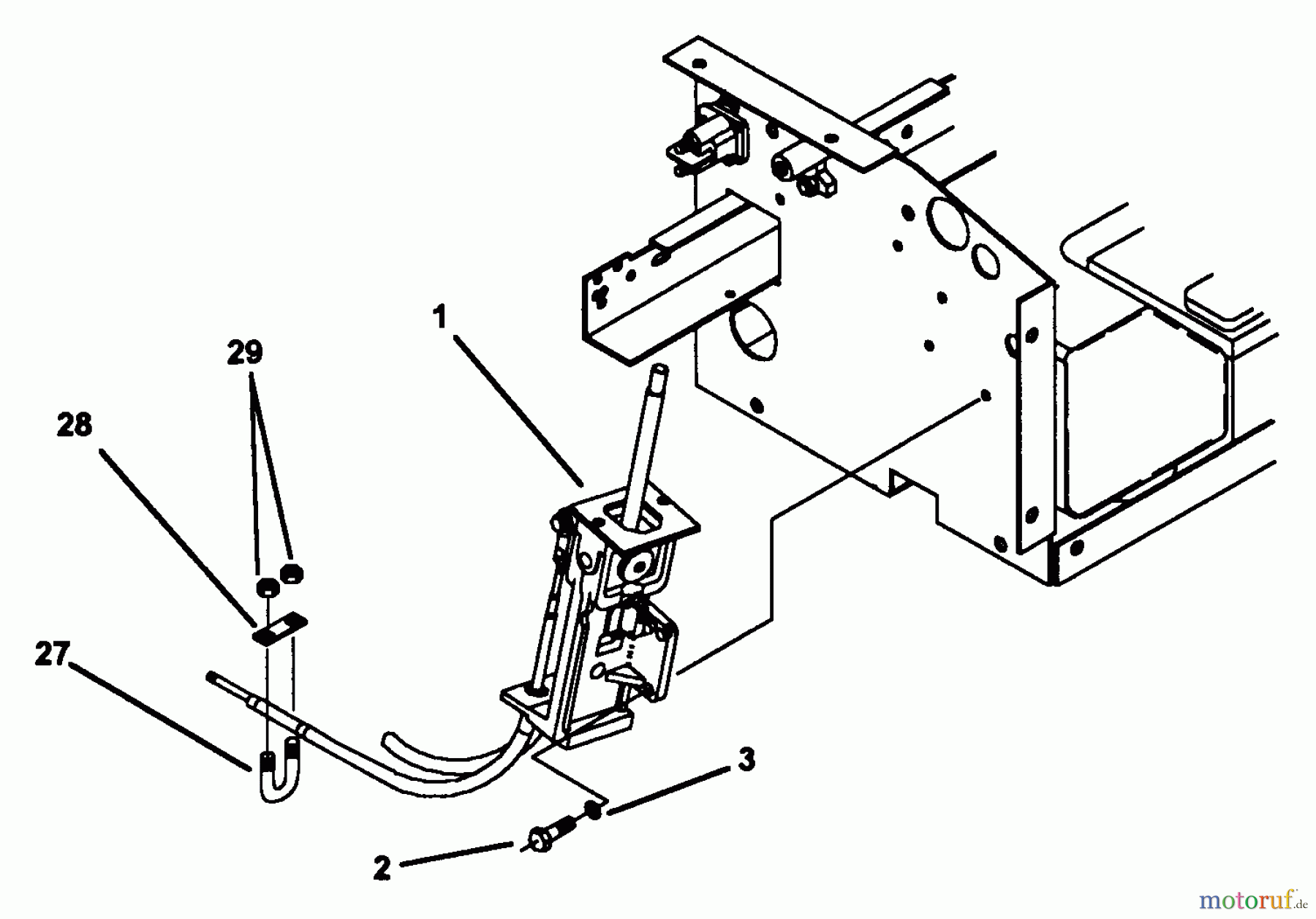 1
29
28
27
3
2
motoruf.de