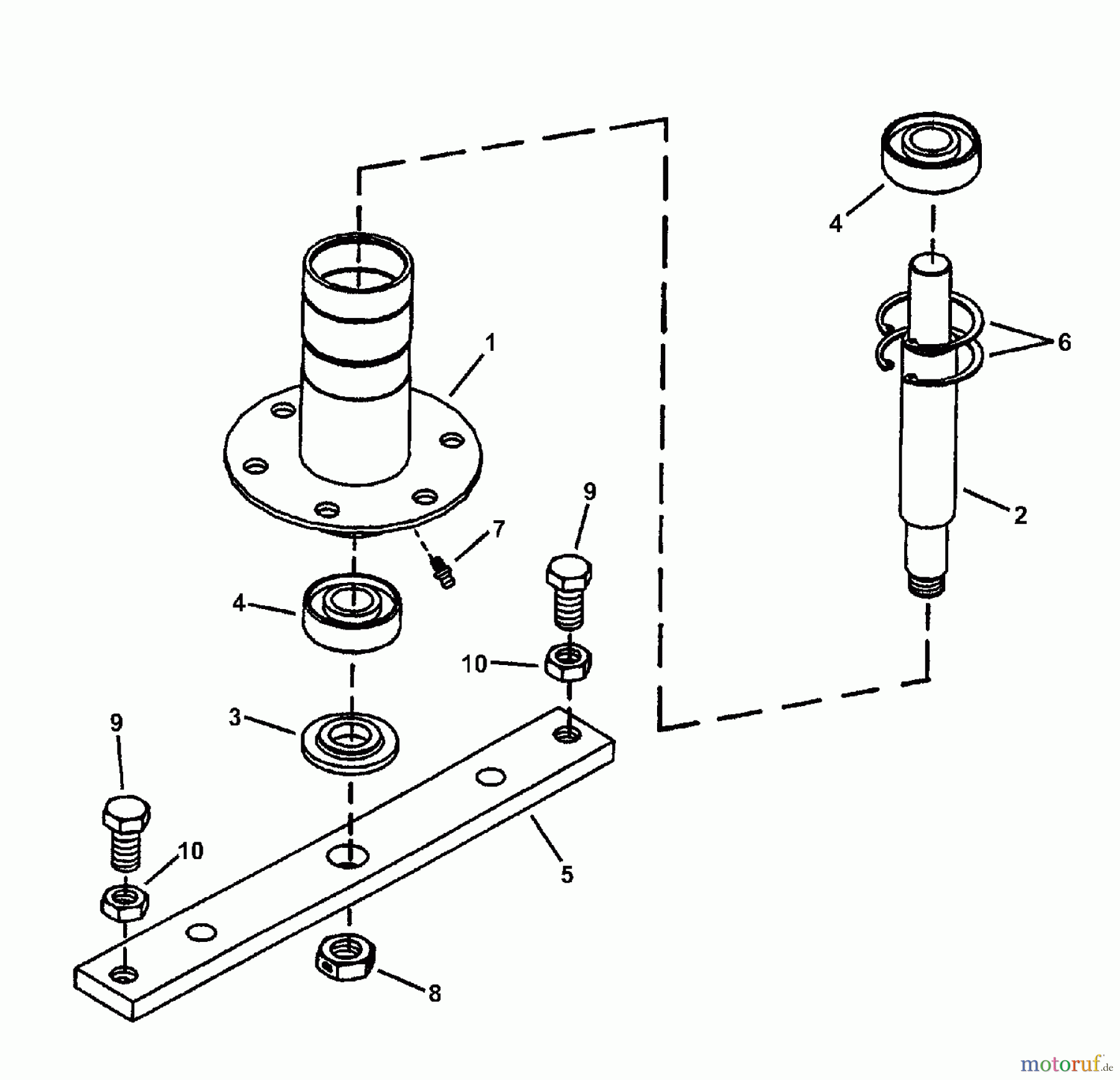 4
1
6
2
7
9
4
10
3
9
10
5
8
motoruf.de