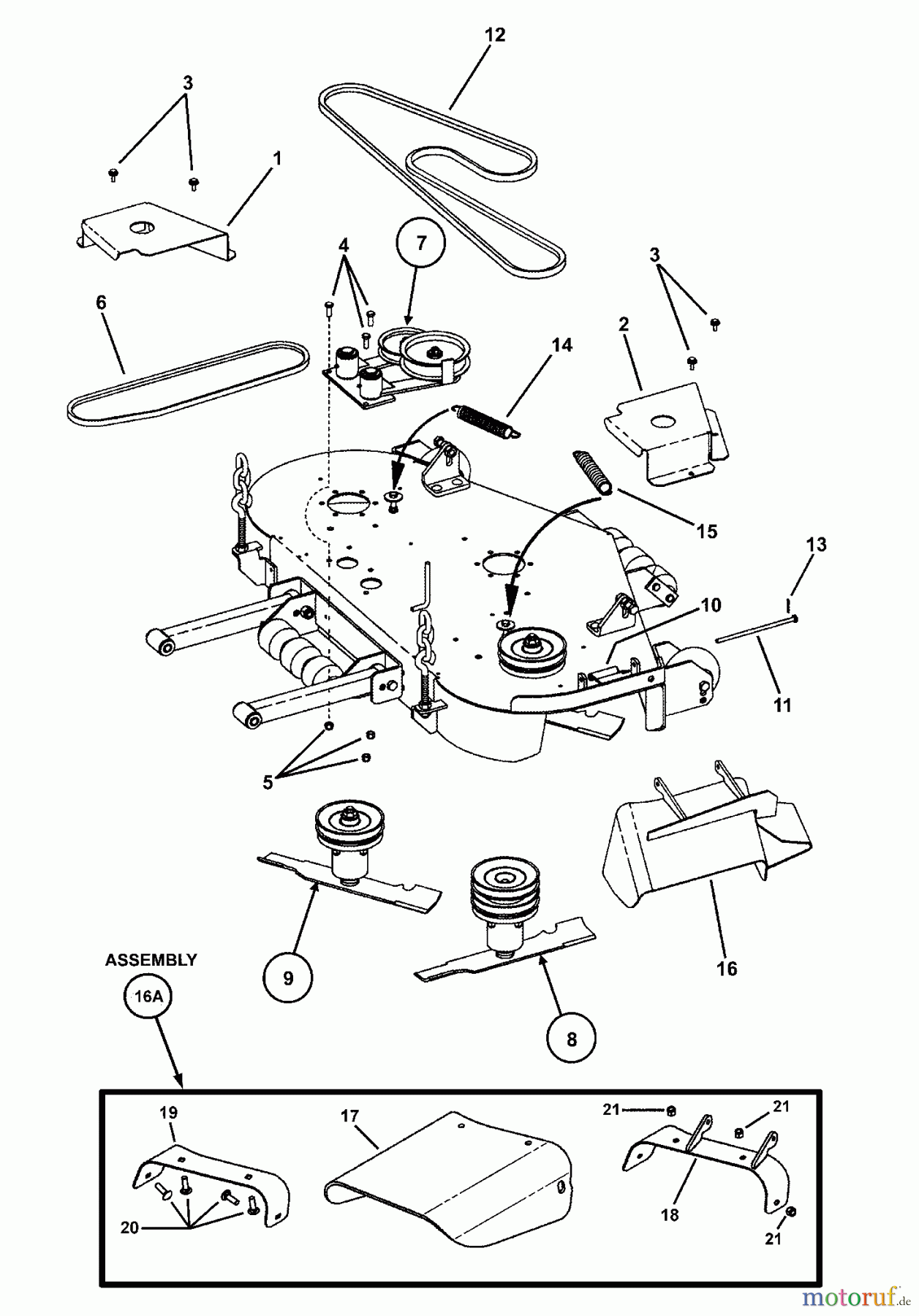 12

3

1

4

7

3

6

14

2

15

13

10

11

5

16

9

8

ASSEMBLY

16A

19

17

21

21

20

18

21

motoruf.de