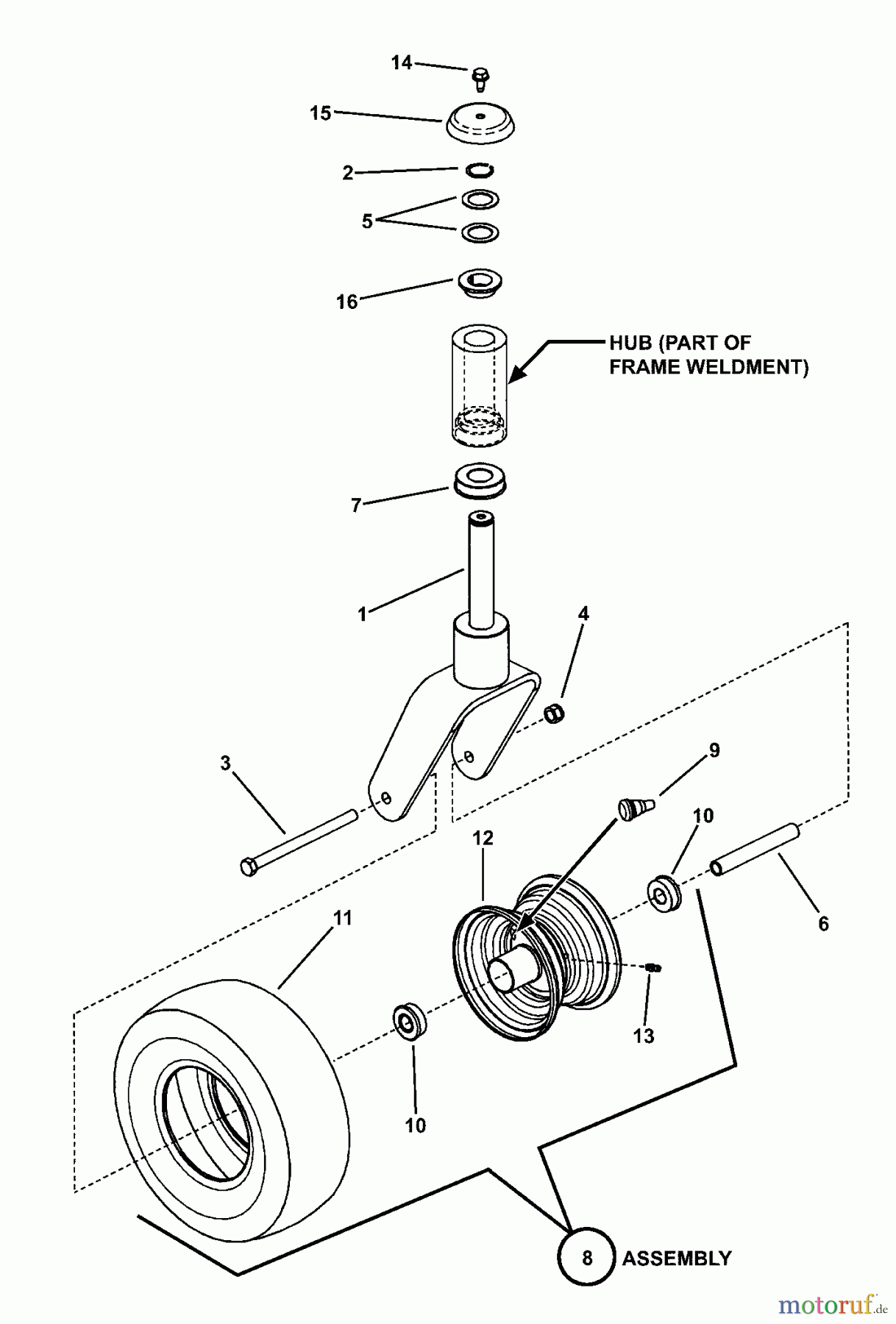 14

15

2

5

16

HUB (PART OF FRAME WELDMENT)

7

1

4

3

9

10

12

6

11

13

10

8 ASSEMBLY

motoruf.de