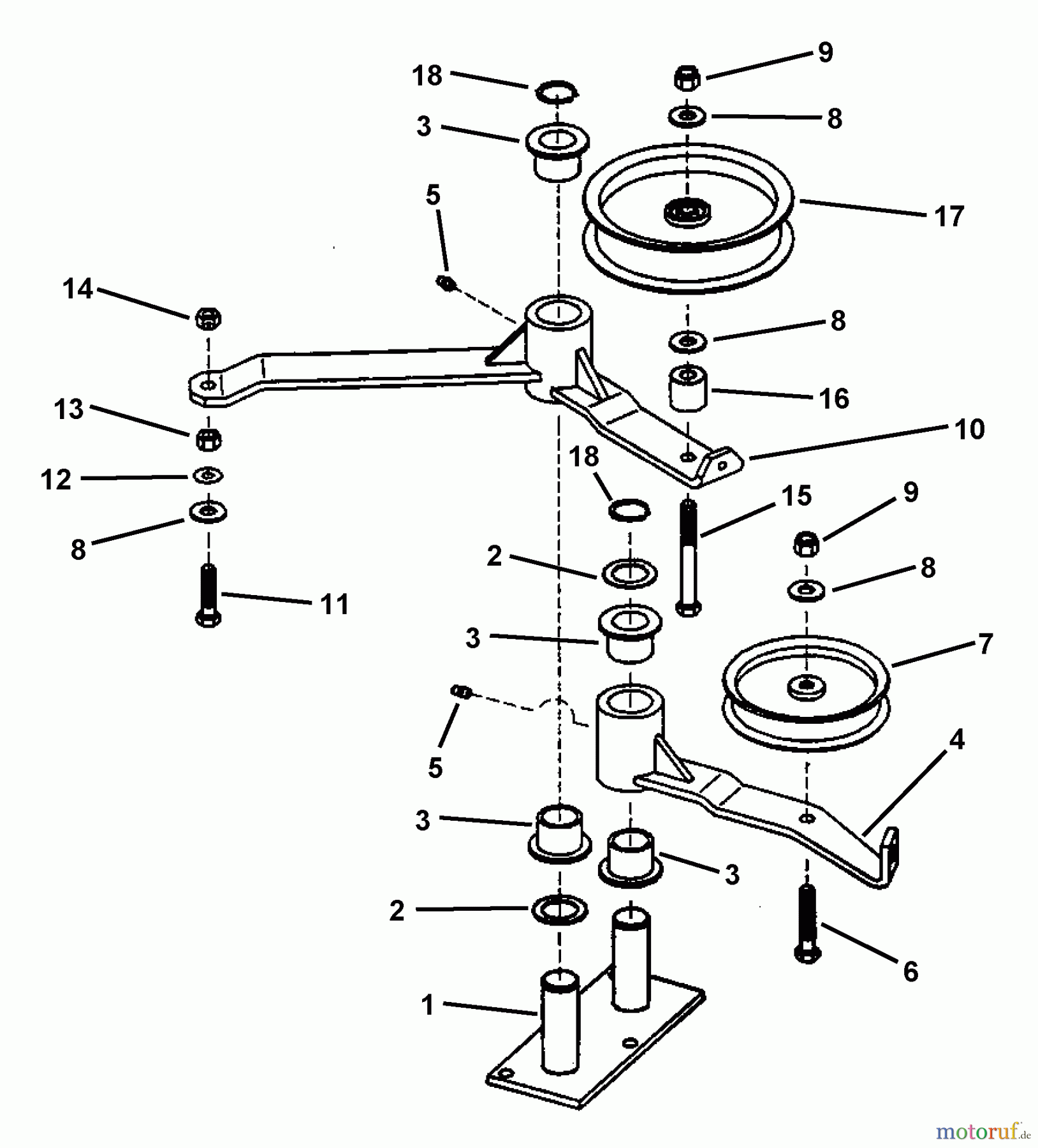 18
9
3
8
5
17
14
8
16
13
10
18
12
15
9
8
2
8
11
3
7
5
4
3
3
2
6
1
motoruf.de