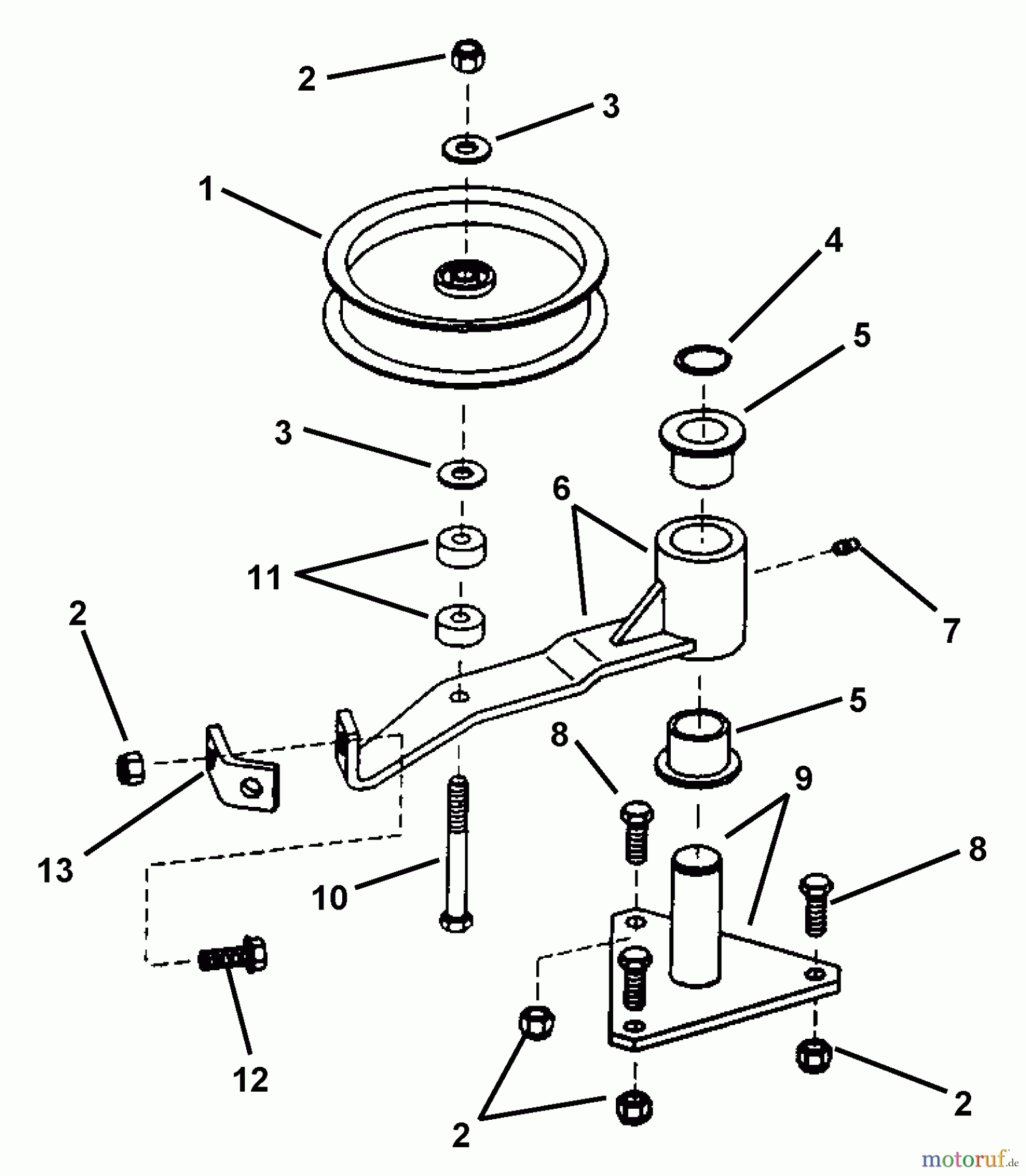 2
3
1
4
5
3
6
11
7
2
5
8
9
13
10
8
12
2
2
2
motoruf.de