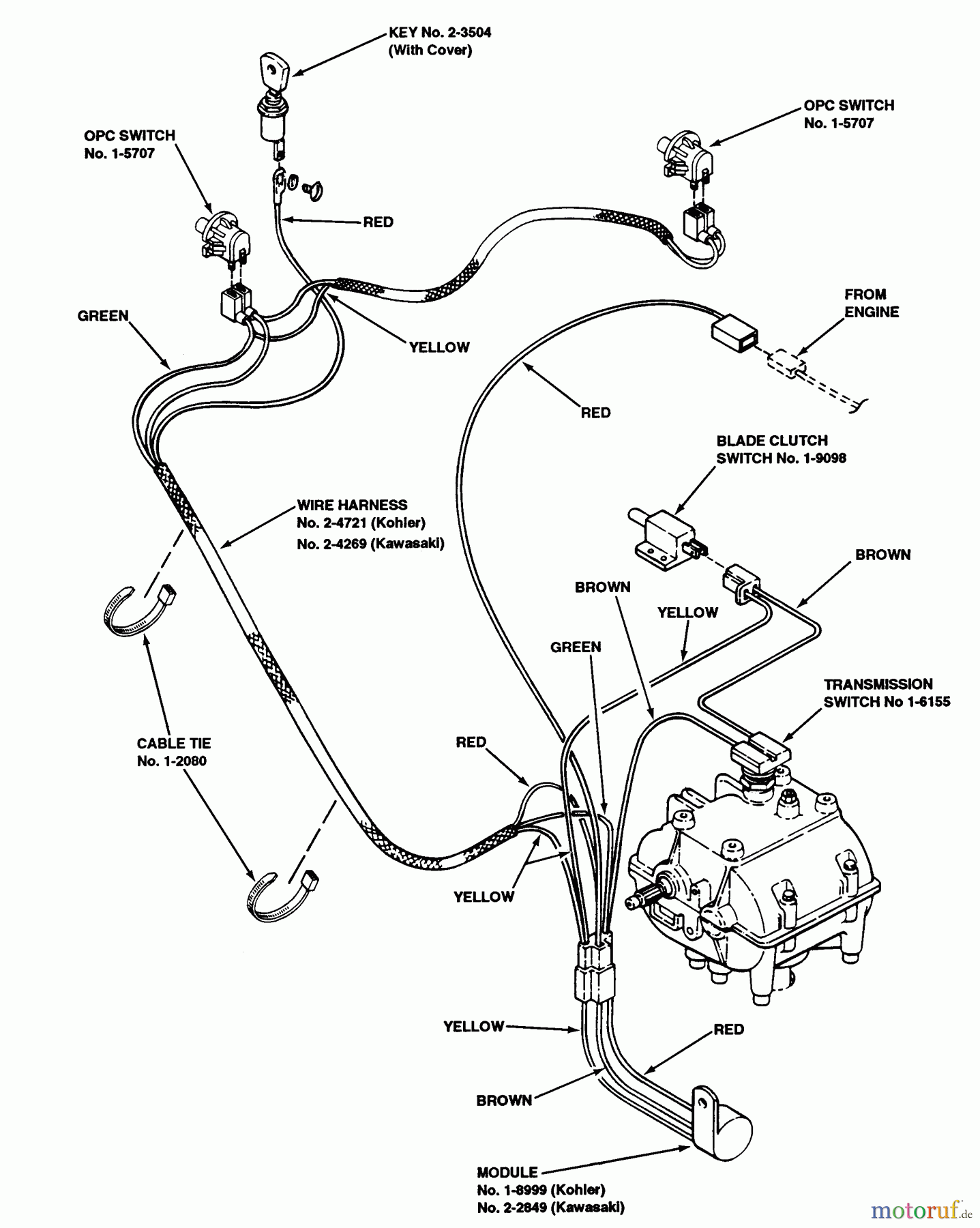 KEY No. 2-3504
(With Cover)

OPC SWITCH
No. 1-5707

OPC SWITCH
No. 1-5707

RED

GREEN

YELLOW

FROM
ENGINE

RED

BLADE CLUTCH
SWITCH No. 1-9098

WIRE HARNESS
No. 2-4721 (Kohler)
No. 2-4269 (Kawasaki)

BROWN

BROWN

YELLOW

GREEN

TRANSMISSION
SWITCH No 1-6155

CABLE TIE
No. 1-2080

RED

YELLOW

YELLOW

RED

BROWN

MODULE
No. 1-8999 (Kohler)
No. 2-2849 (Kawasaki)

motoruf.de