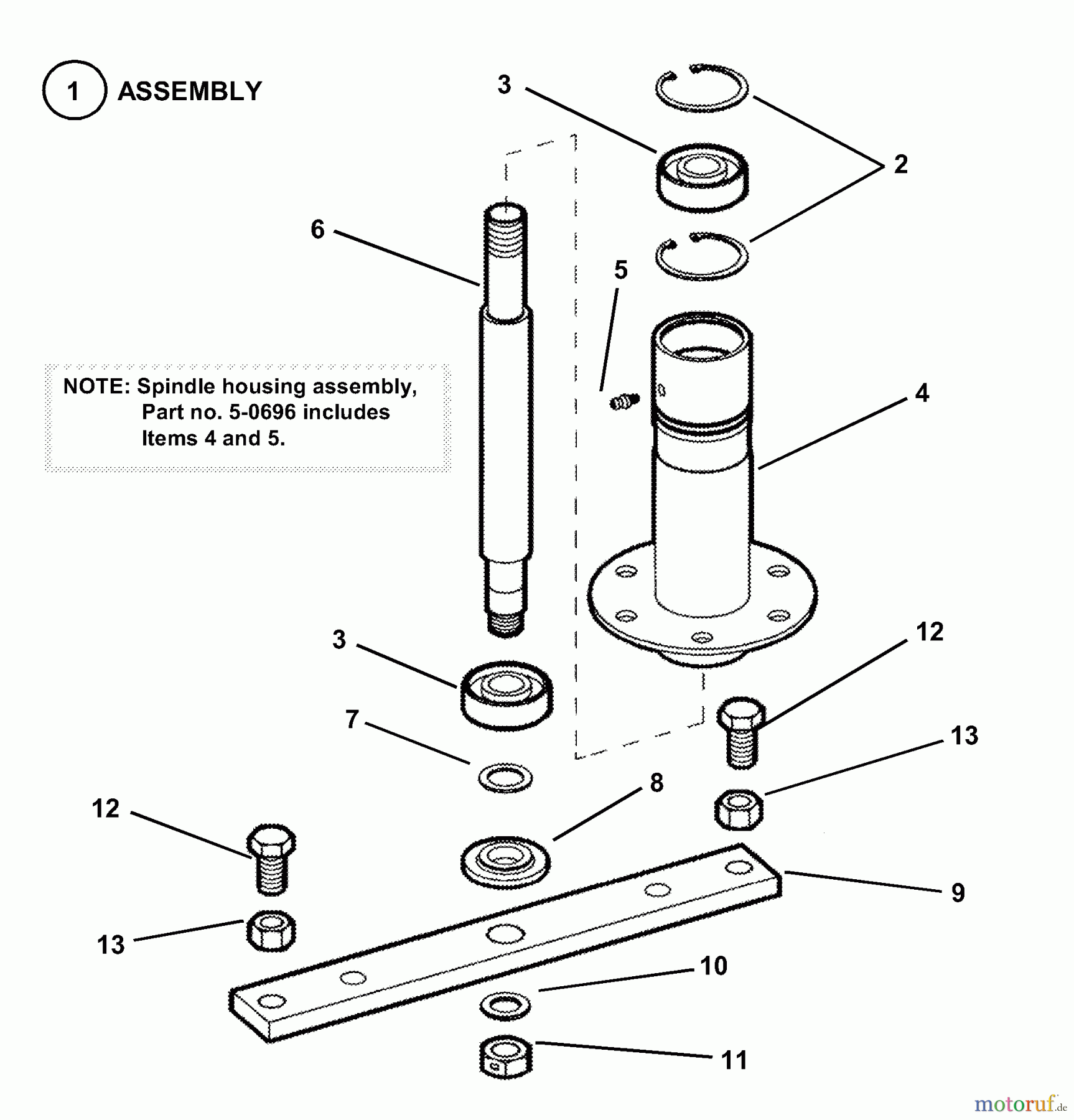 1 ASSEMBLY

3

2

6

5

NOTE: Spindle housing assembly, Part no. 5-0696 includes Items 4 and 5.

4

3

12

7

13

8

12

9

13

10

11

motoruf.de