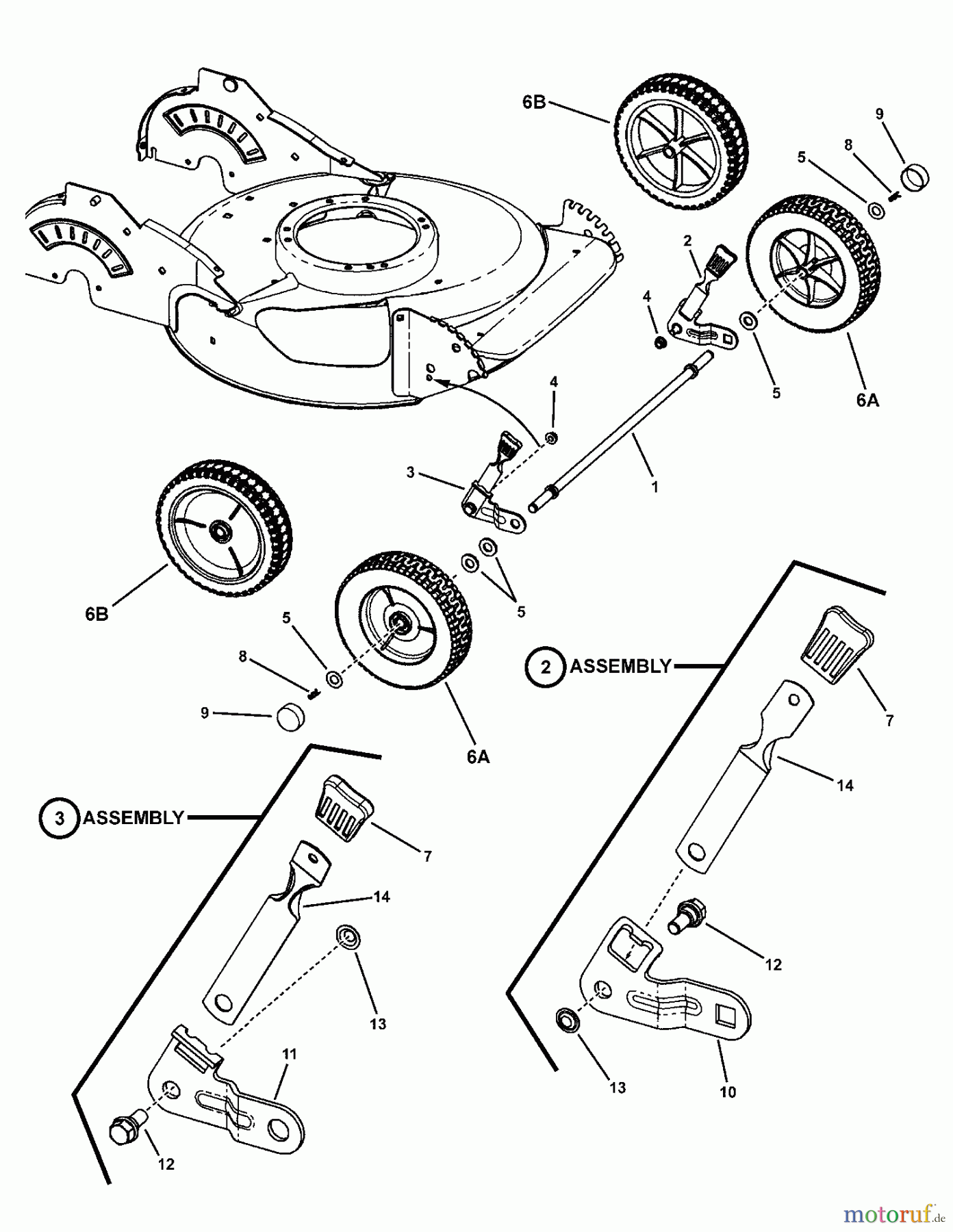 6B
9
8
5
2
4
5
6A
4
3
1
6B
5
5
8
9
6A
2 ASSEMBLY
7
14
12
13
10
3 ASSEMBLY
7
14
13
11
12
motoruf.de