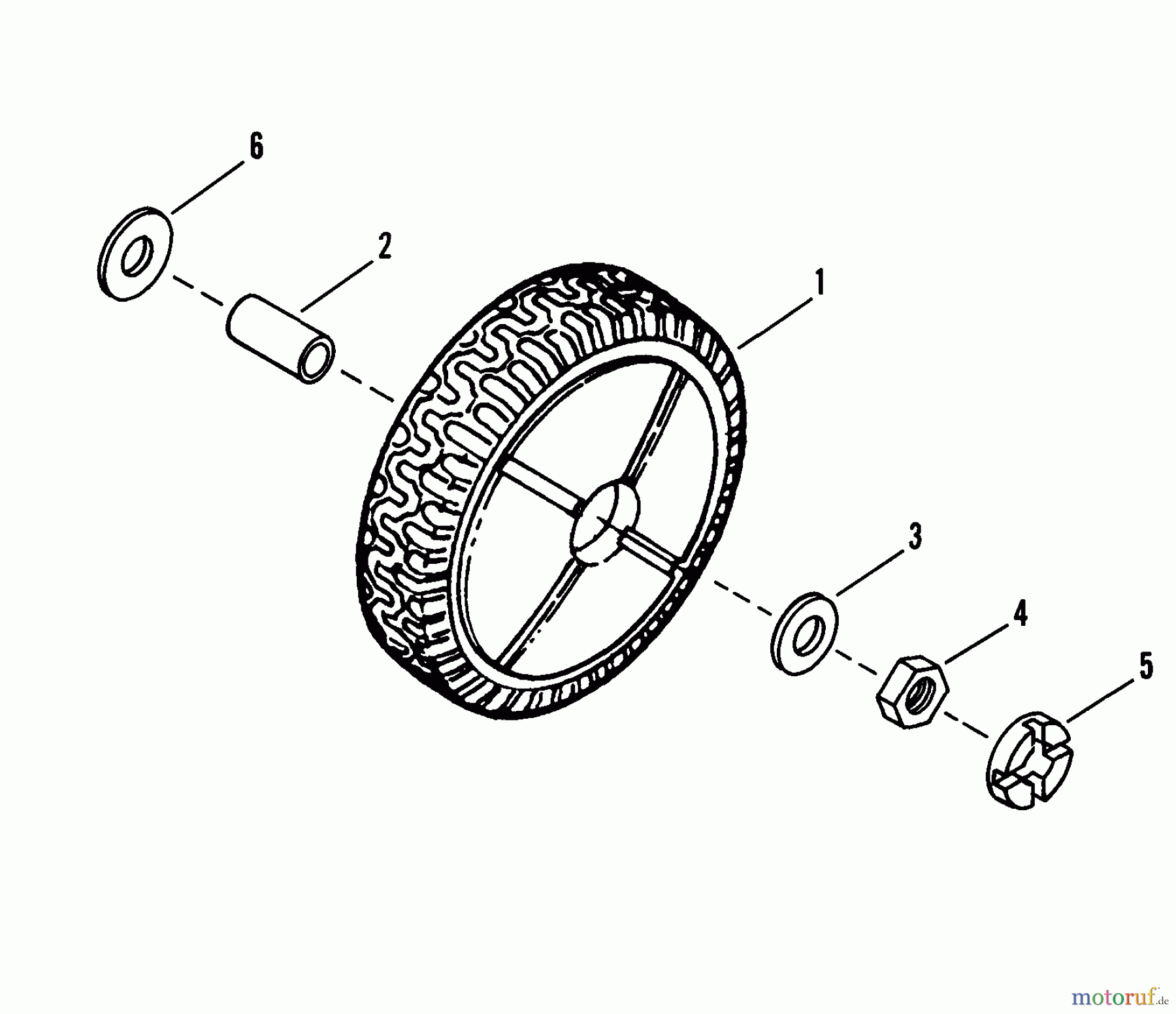 6

2

1

3

4

5

motoruf.de