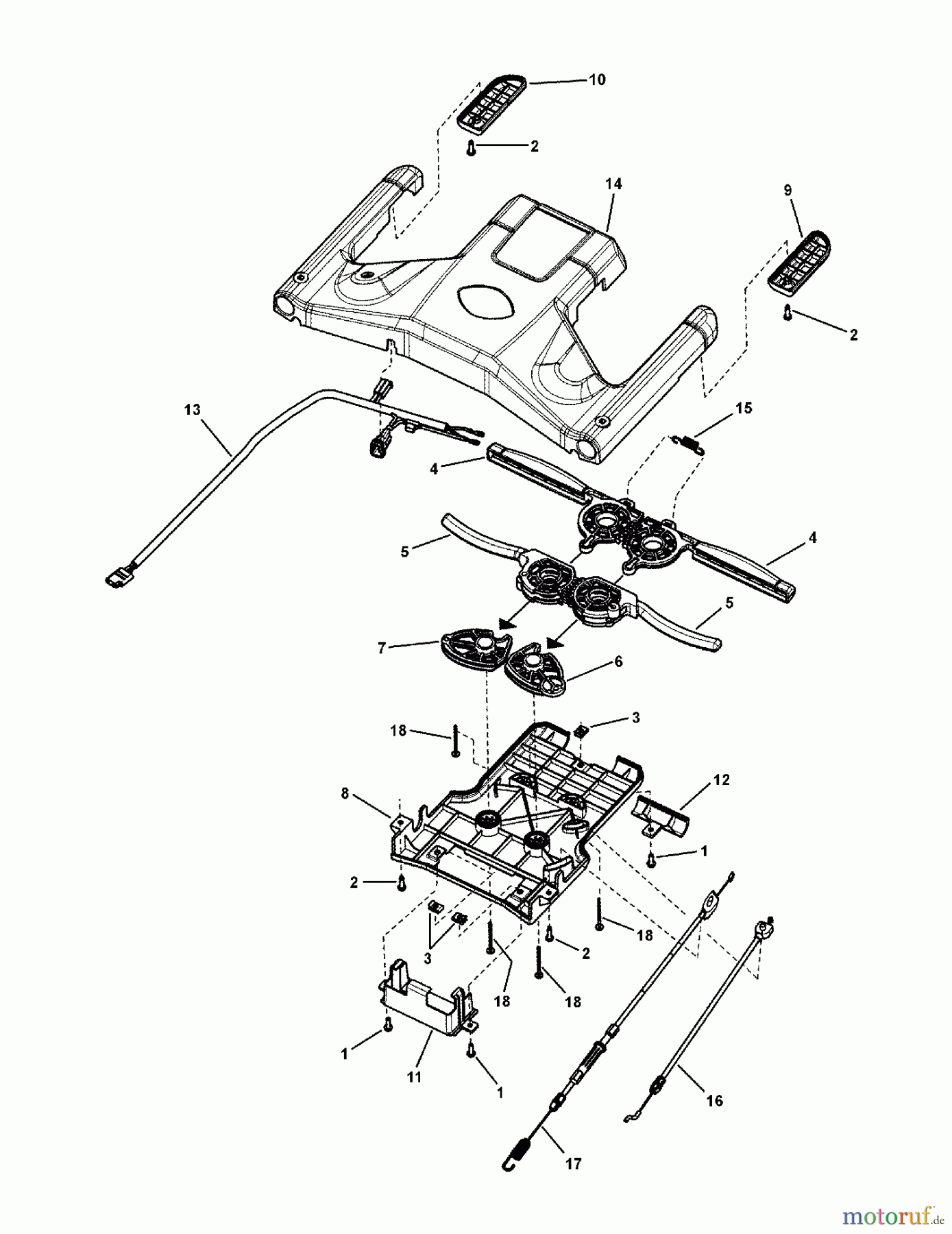 10
2
14
9
2
13
15
4
5
4
5
7
6
18
3
8
12
1
2
3
18
2
18
18
1
11
1
16
17
motoruf.de