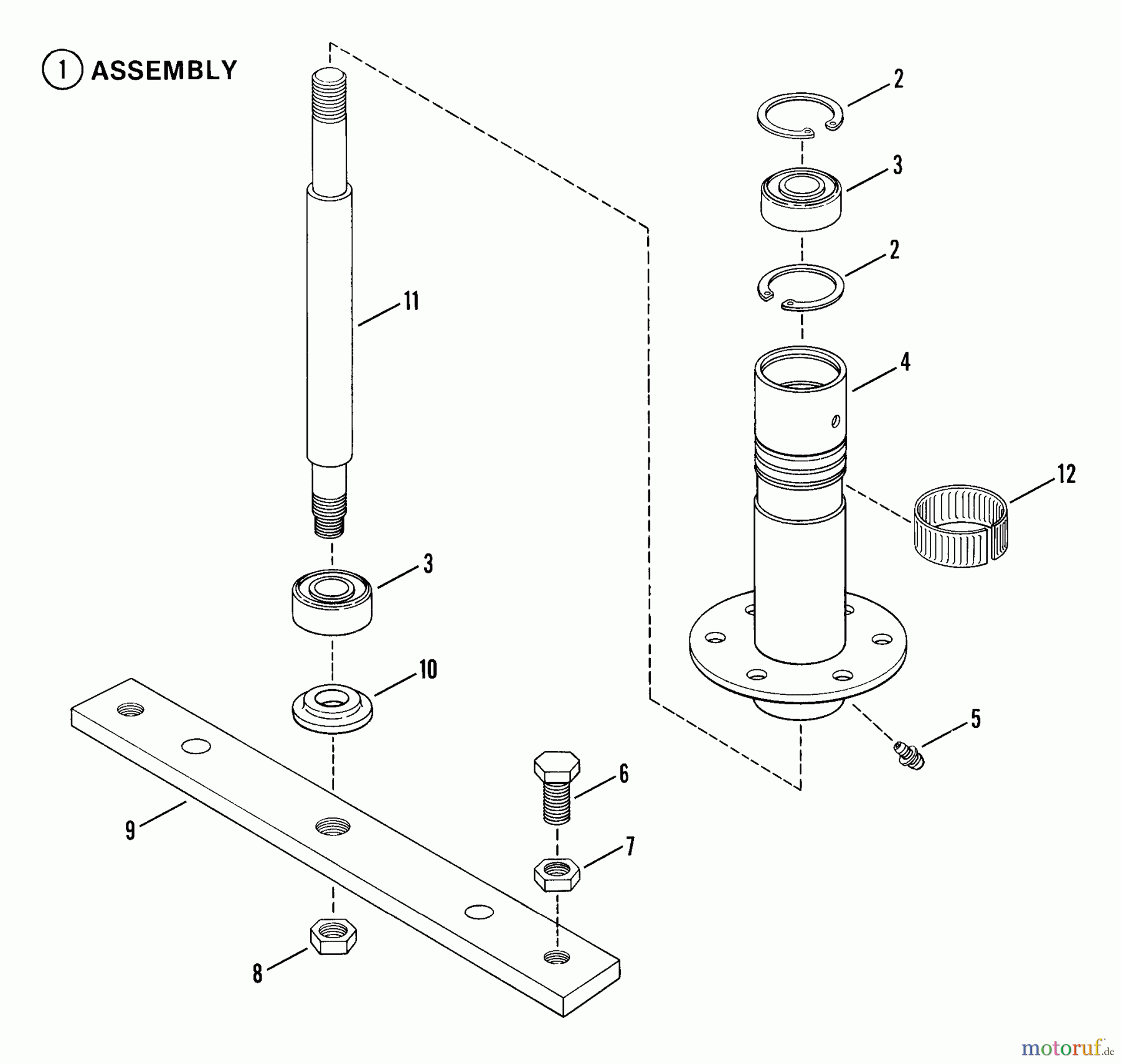 1 ASSEMBLY

2
3
2
11
4
12
3
10
5
6
9
7
8

motoruf.de