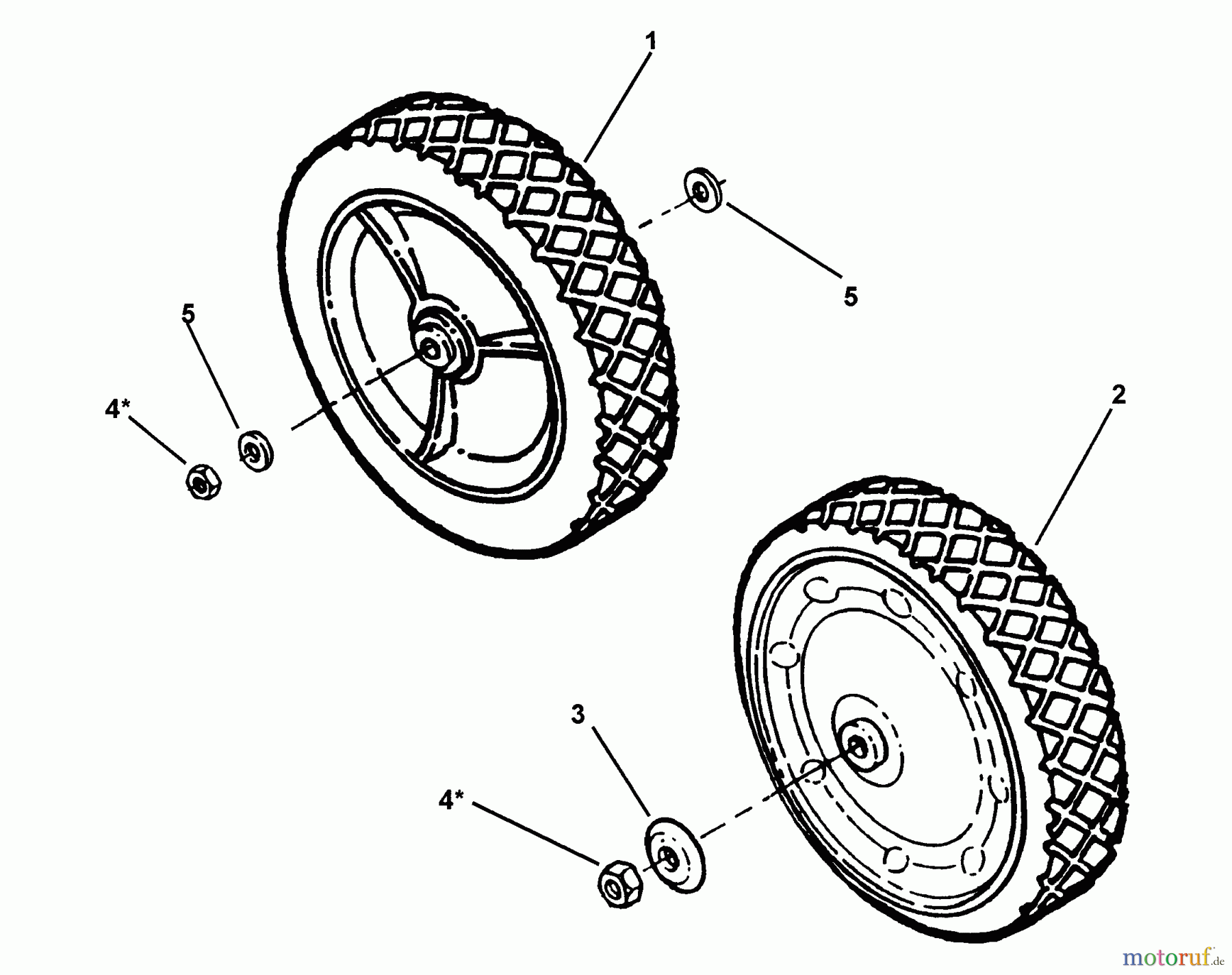 1
5
5
4*
2
3
4*
motoruf.de