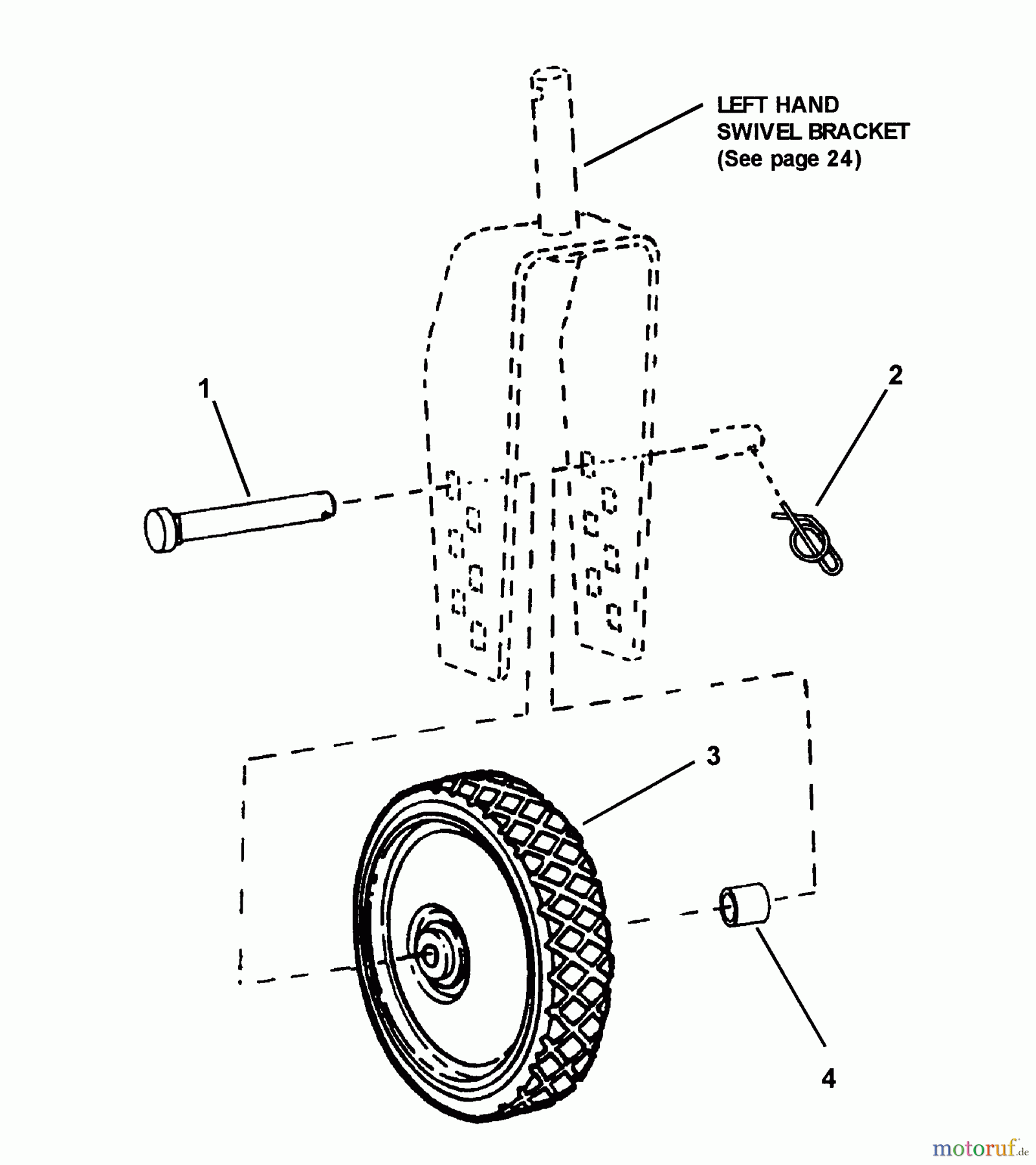 LEFT HAND SWIVEL BRACKET (See page 24)

1

2

3

4

motoruf.de