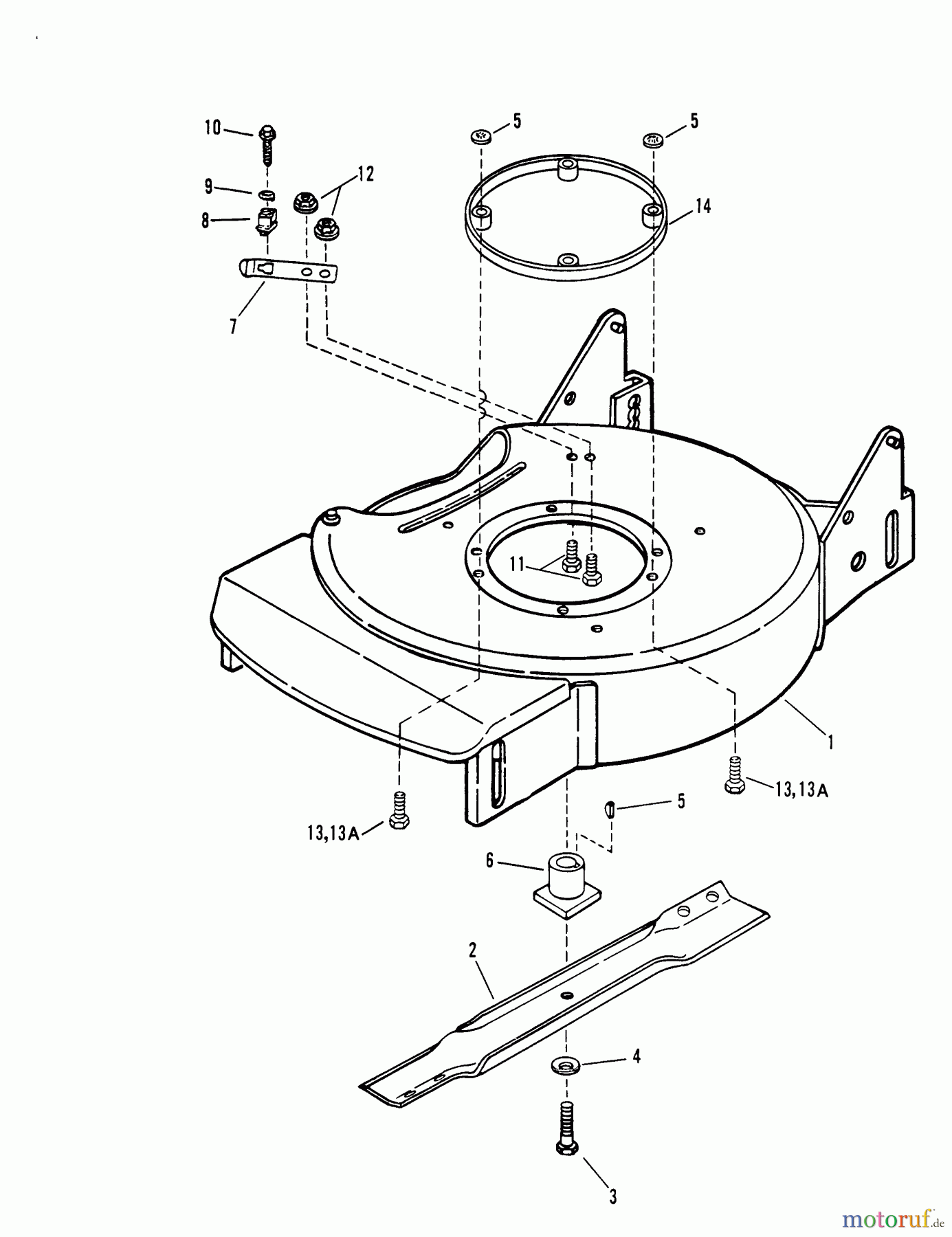 10
5
5
9
12
8
14
7
11
1
13,13A
5
13,13A
6
2
4
3
motoruf.de