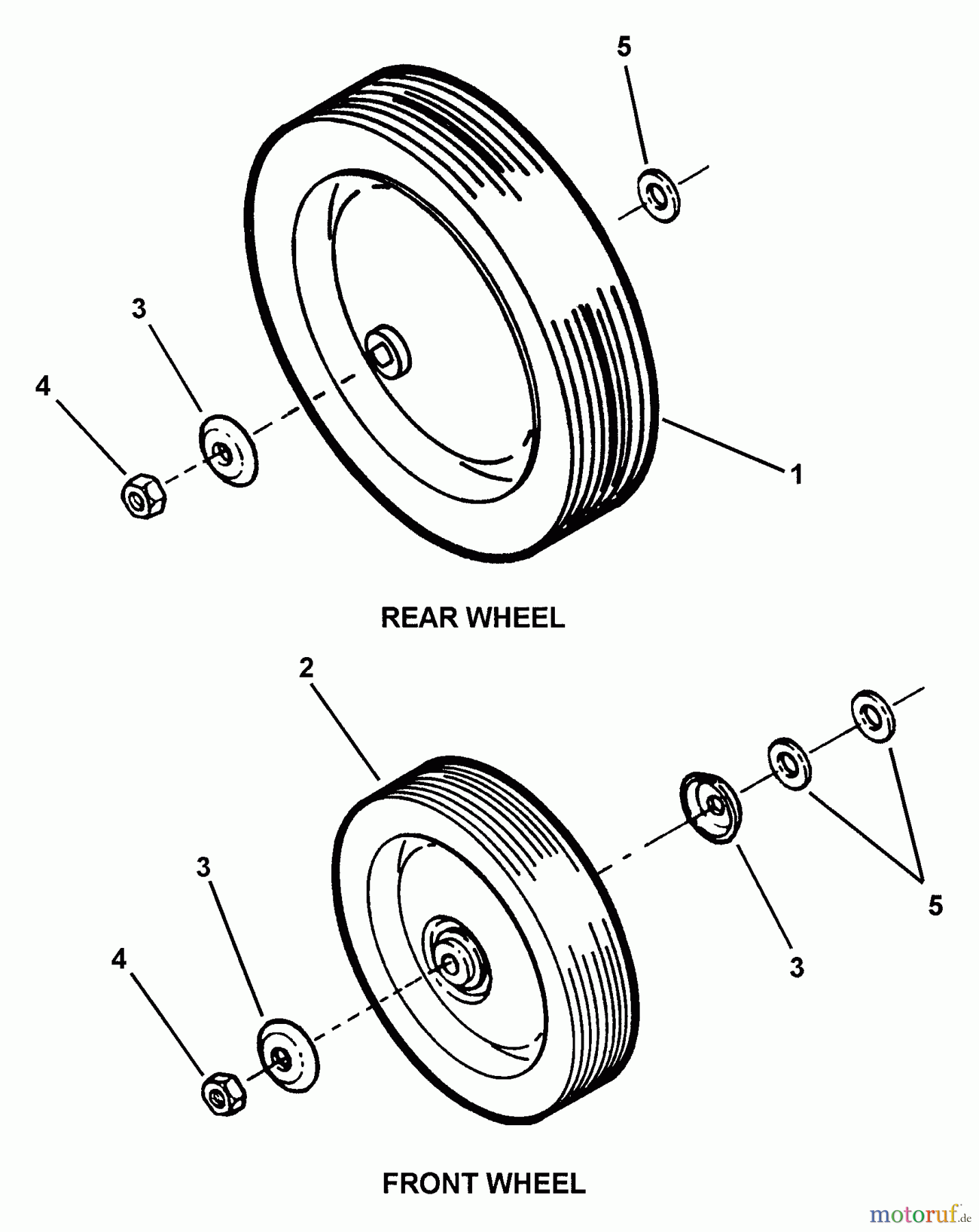 5

3

4

1

REAR WHEEL

2

3

4

3

5

FRONT WHEEL

motoruf.de