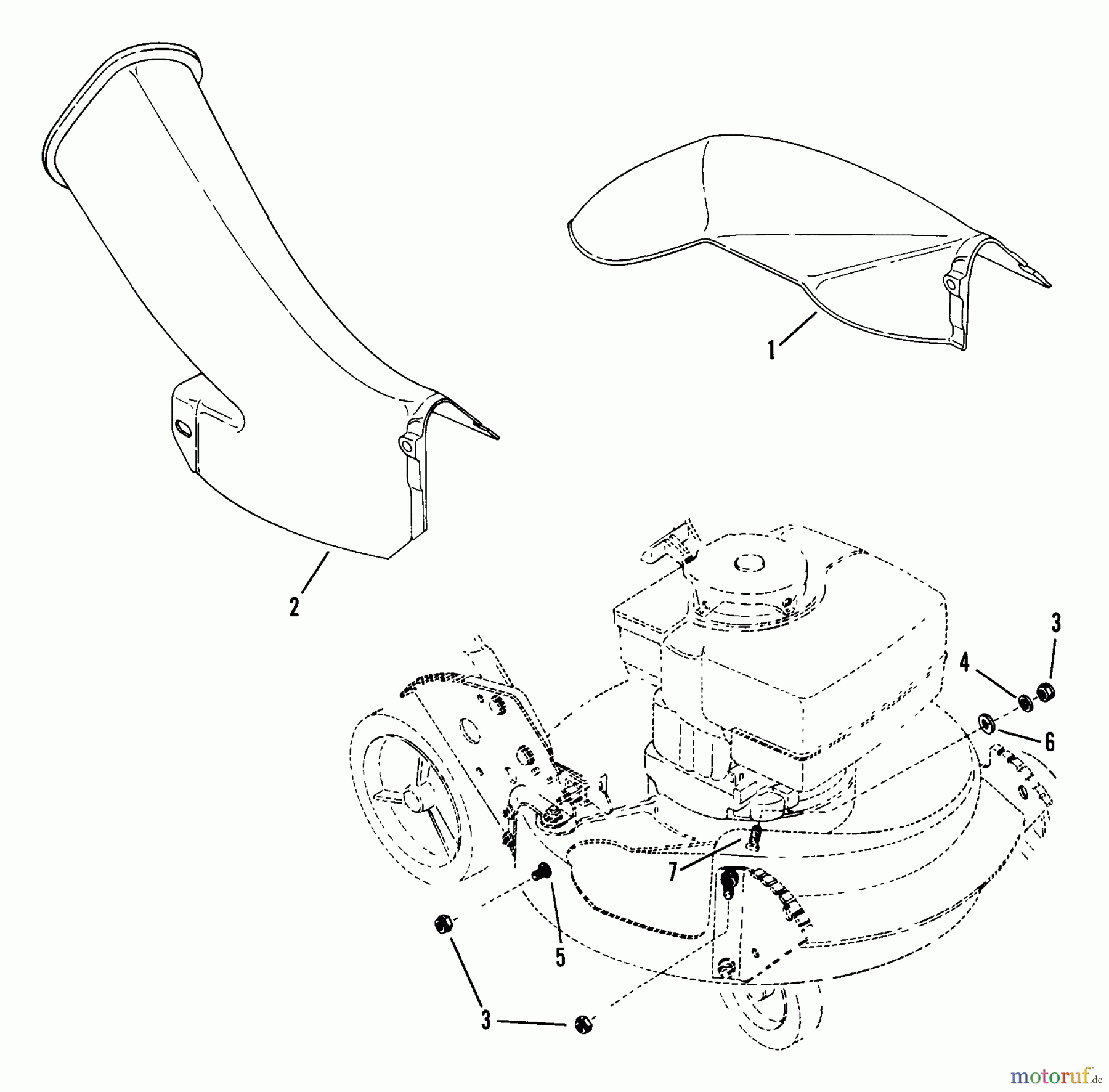 1

2

3

4

6

7

5

3

motoruf.de