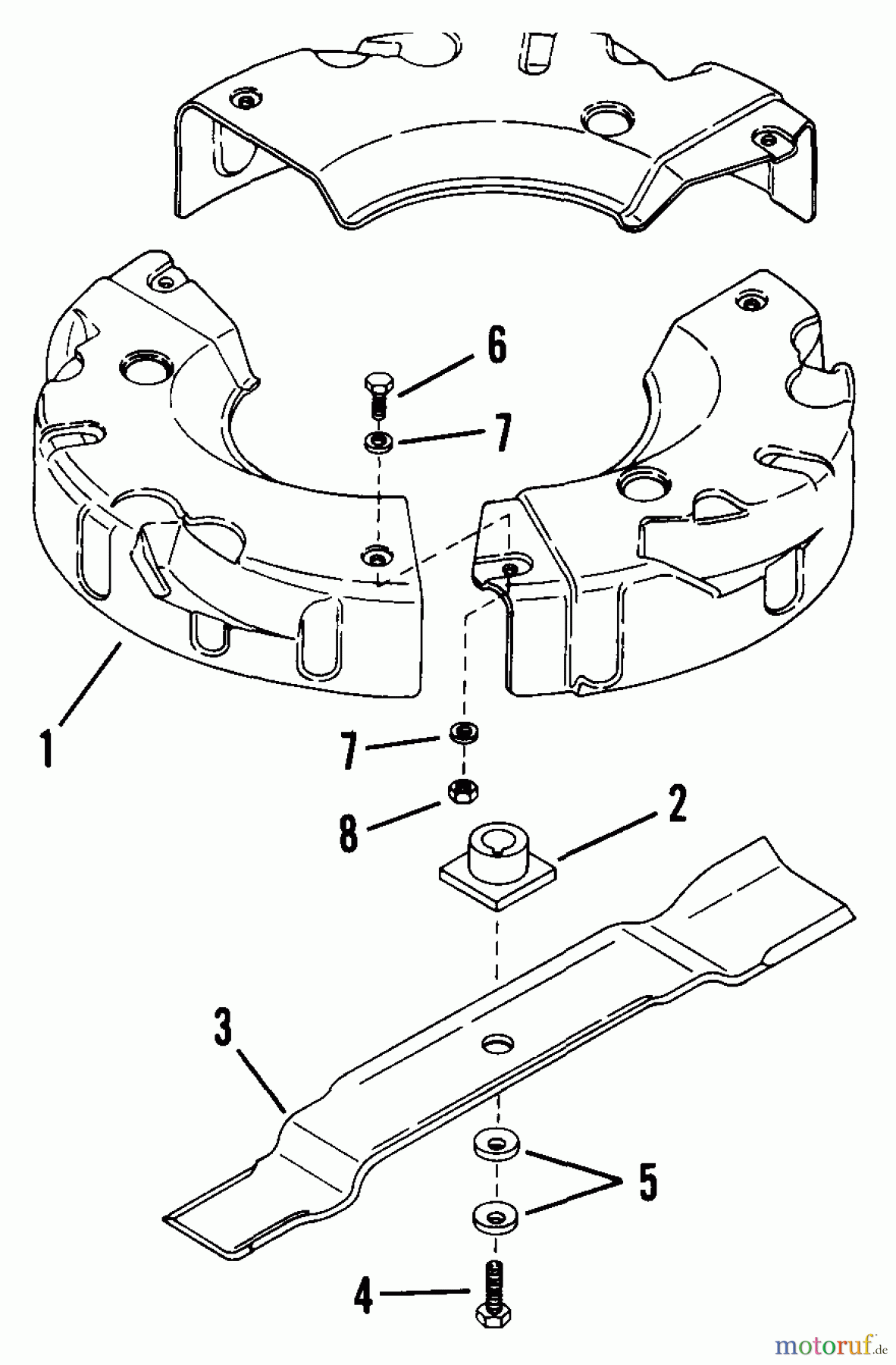 6
7
1
7
8
2
3
5
4
motoruf.de