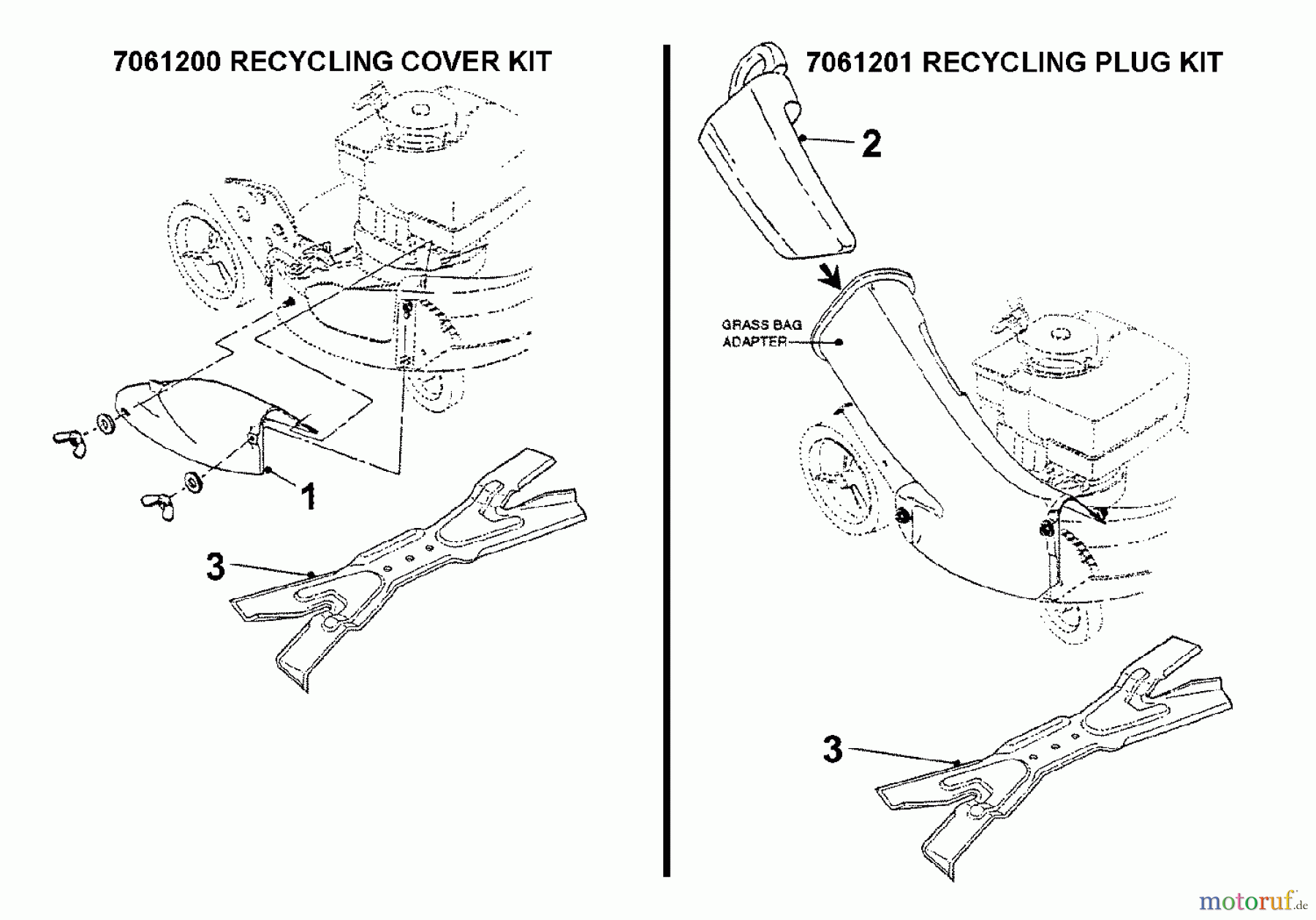 7061200 RECYCLING COVER KIT

1

3

7061201 RECYCLING PLUG KIT

2

GRASS BAG ADAPTER

3

motoruf.de