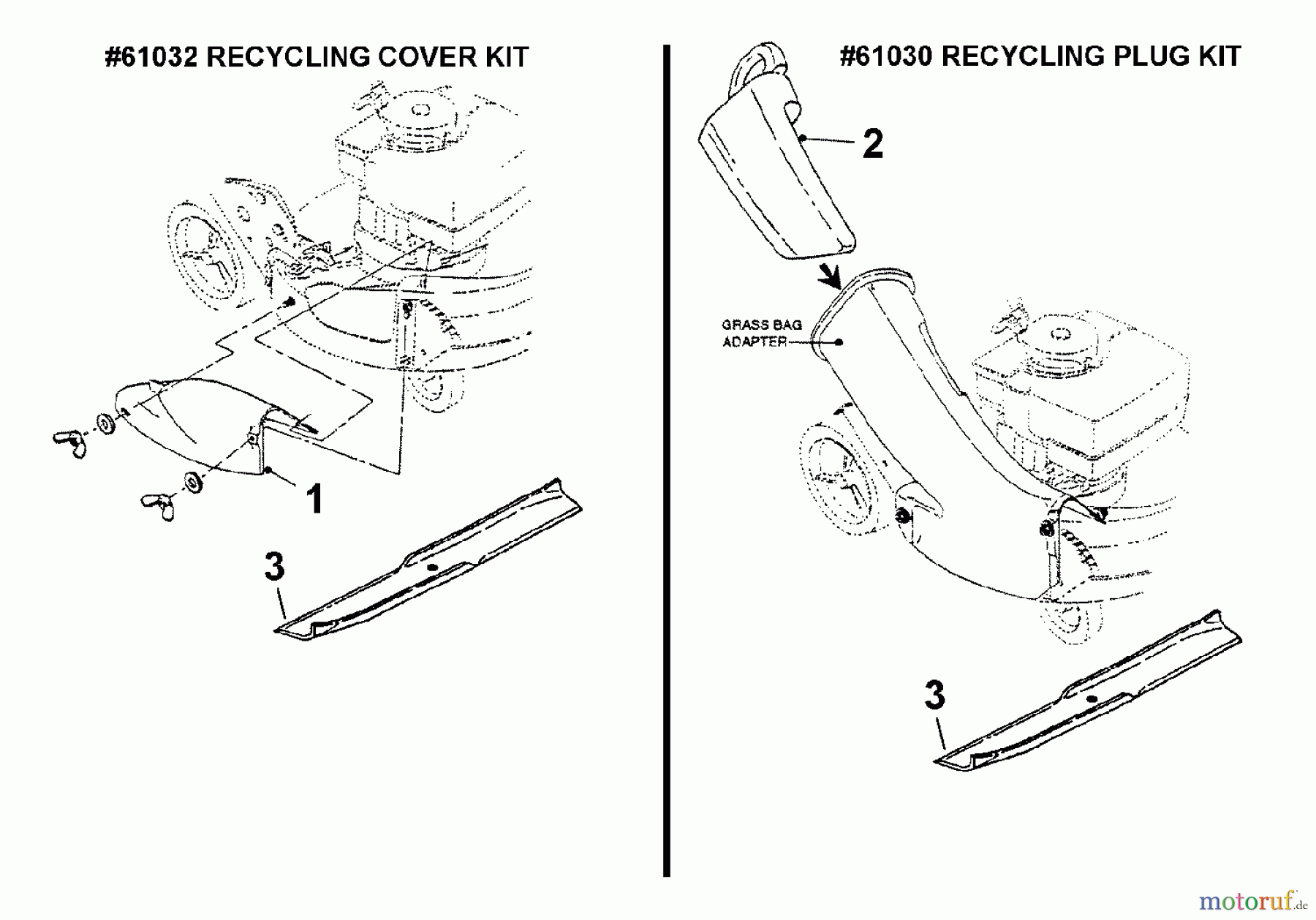 #61032 RECYCLING COVER KIT

1

3

#61030 RECYCLING PLUG KIT

2

GRASS BAG ADAPTER

3

motoruf.de