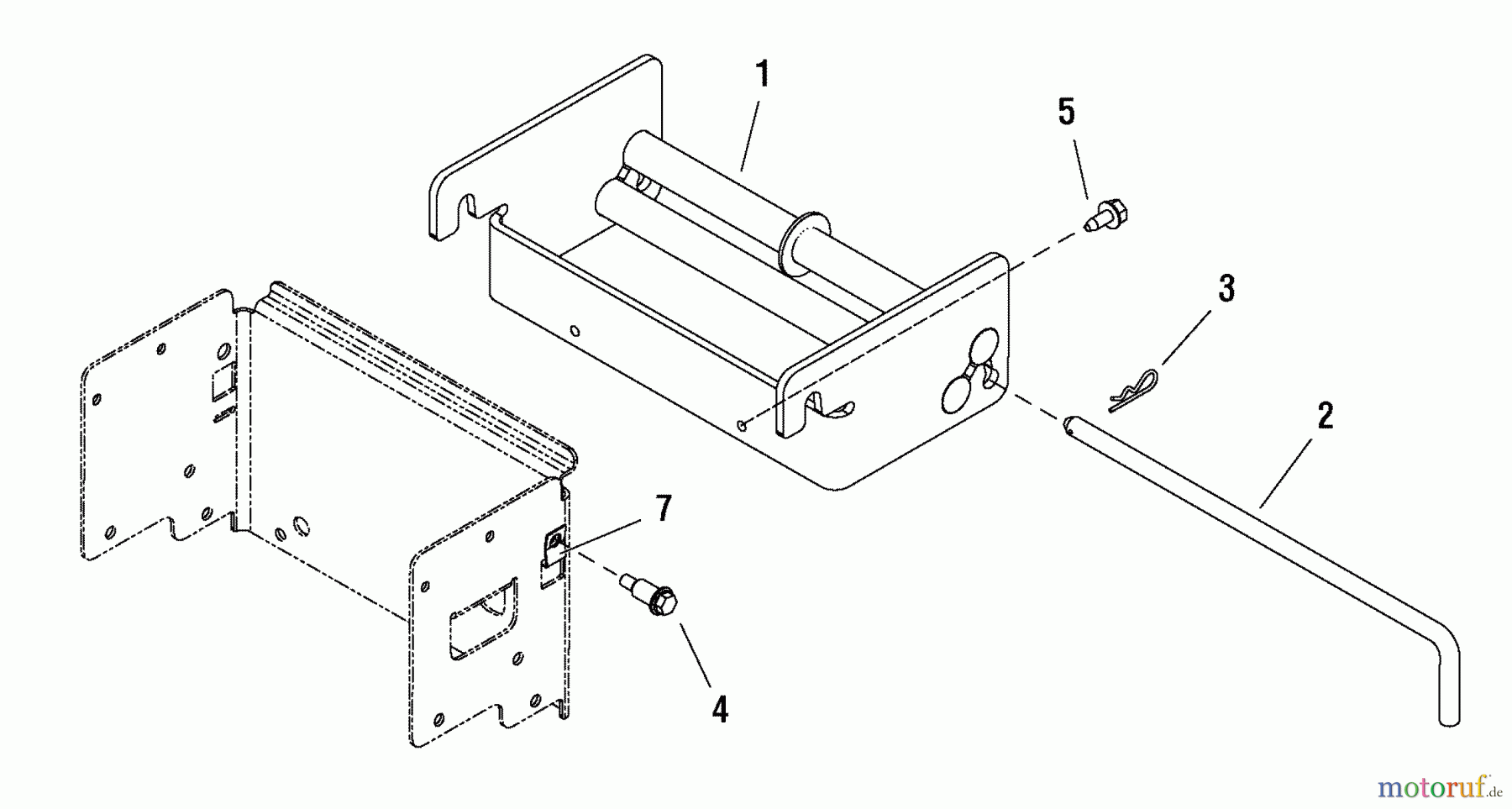 1

5

3

2

7

4

motoruf.de