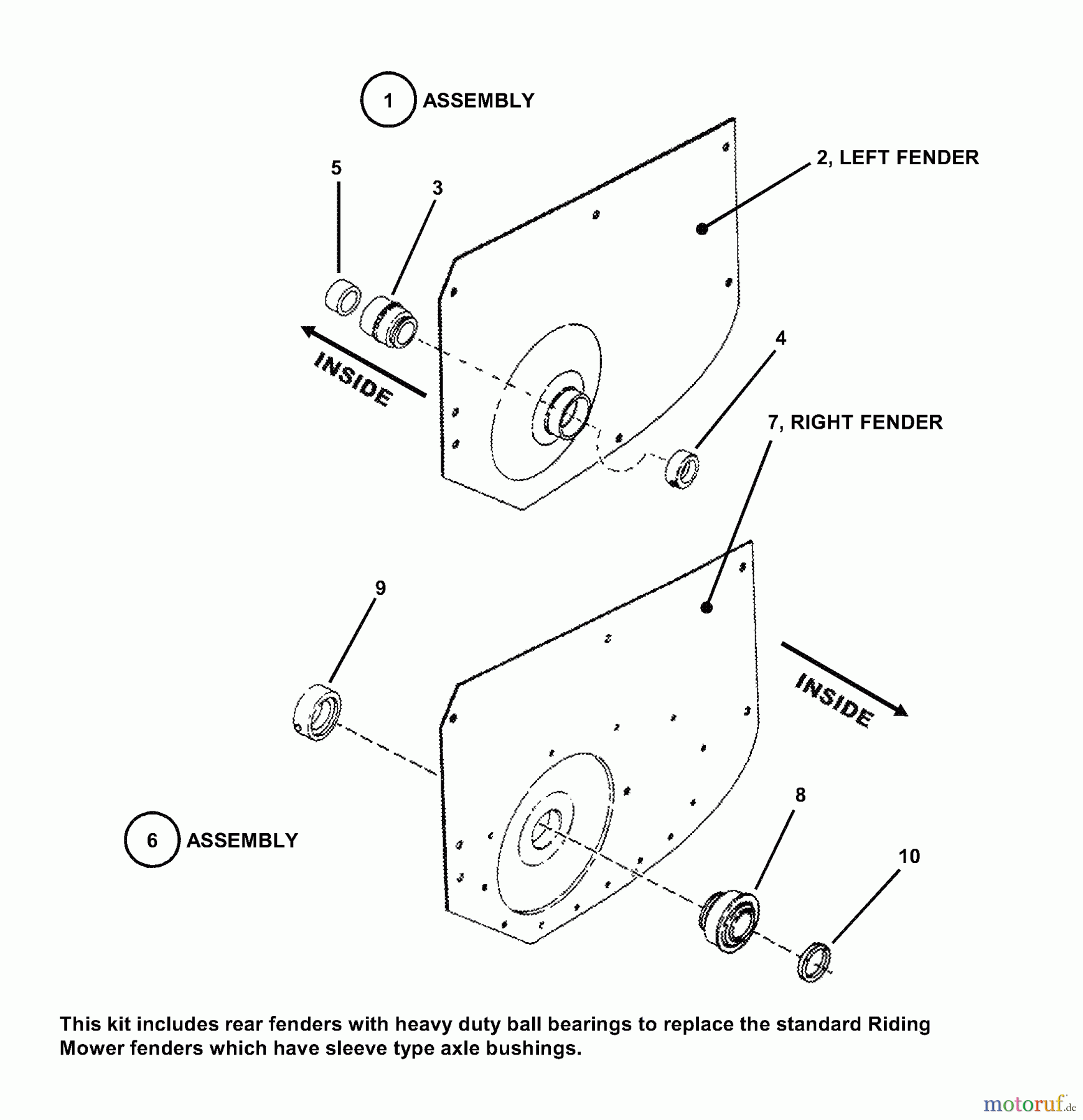 1 ASSEMBLY

2, LEFT FENDER

5

3

INSIDE

4

7, RIGHT FENDER

9

INSIDE

8

6 ASSEMBLY

10

This kit includes rear fenders with heavy duty ball bearings to replace the standard Riding Mower fenders which have sleeve type axle bushings.

motoruf.de