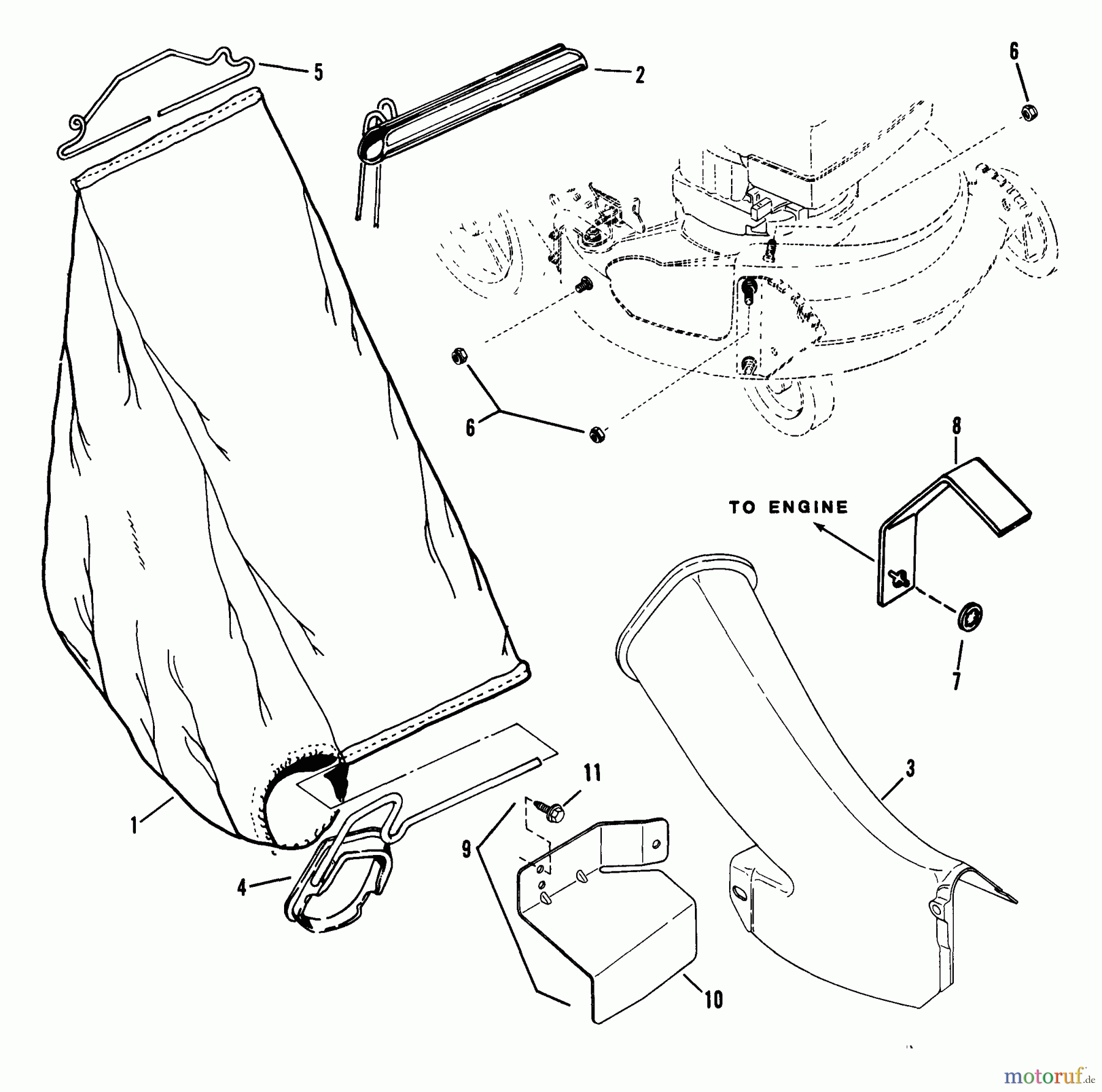 5
2
6
6
8
TO ENGINE
7
3
11
1
9
4
10
motoruf.de