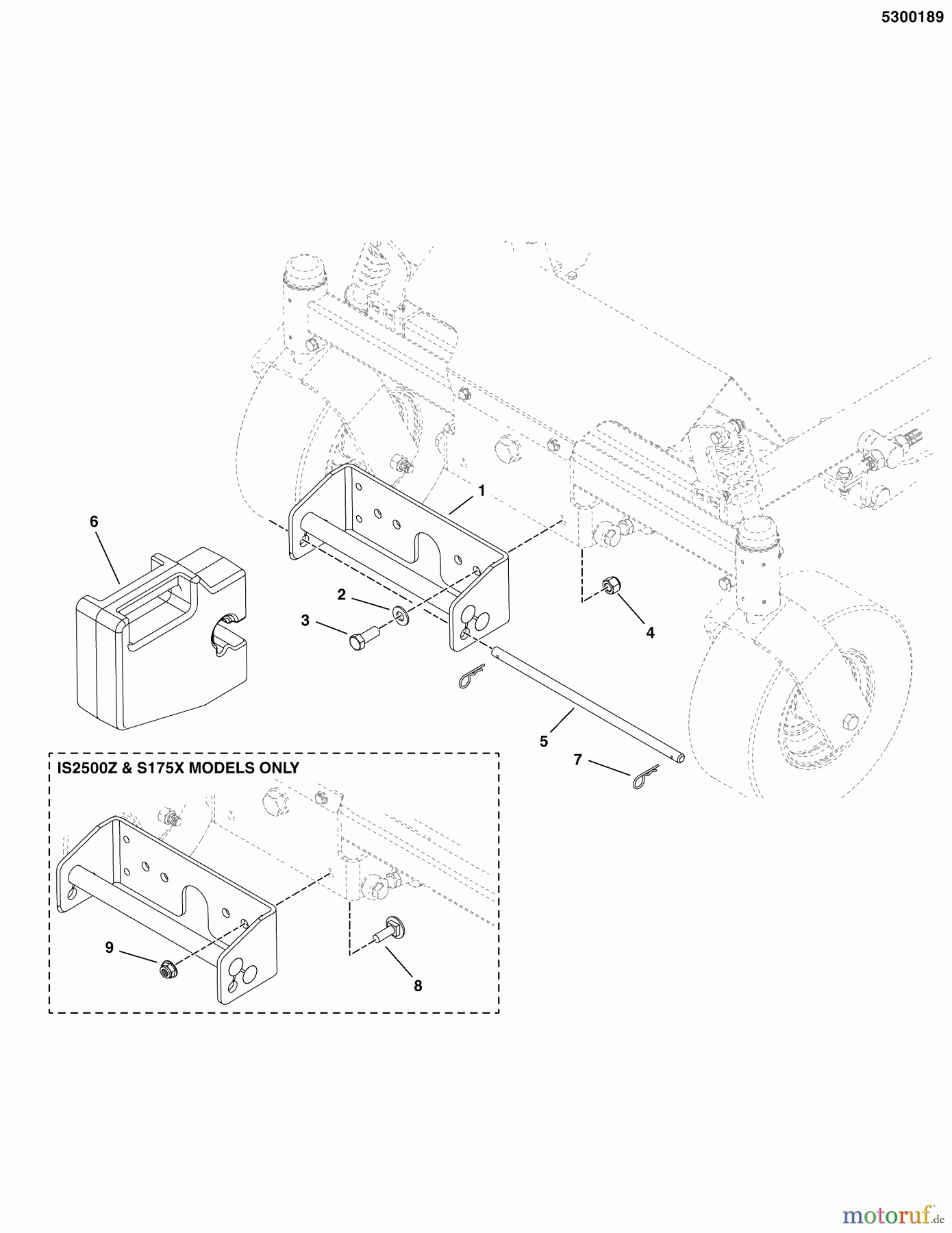 5300189

1

6

2

3

4

5

7

IS2500Z & S175X MODELS ONLY

9

8

motoruf.de