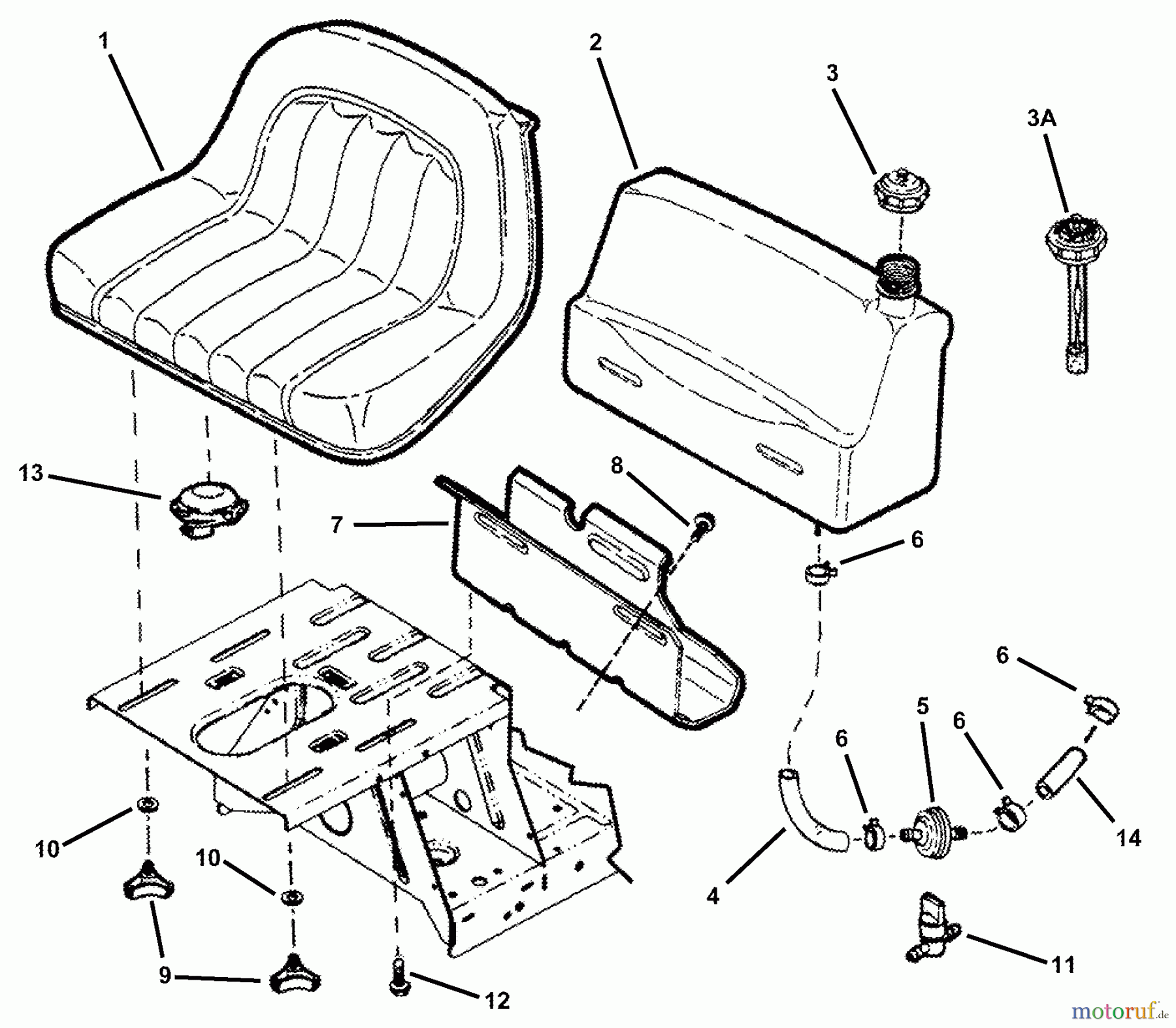 1
2
3
3A
13
8
7
6
6
5
6
6
14
10
10
4
9
12
11
motoruf.de