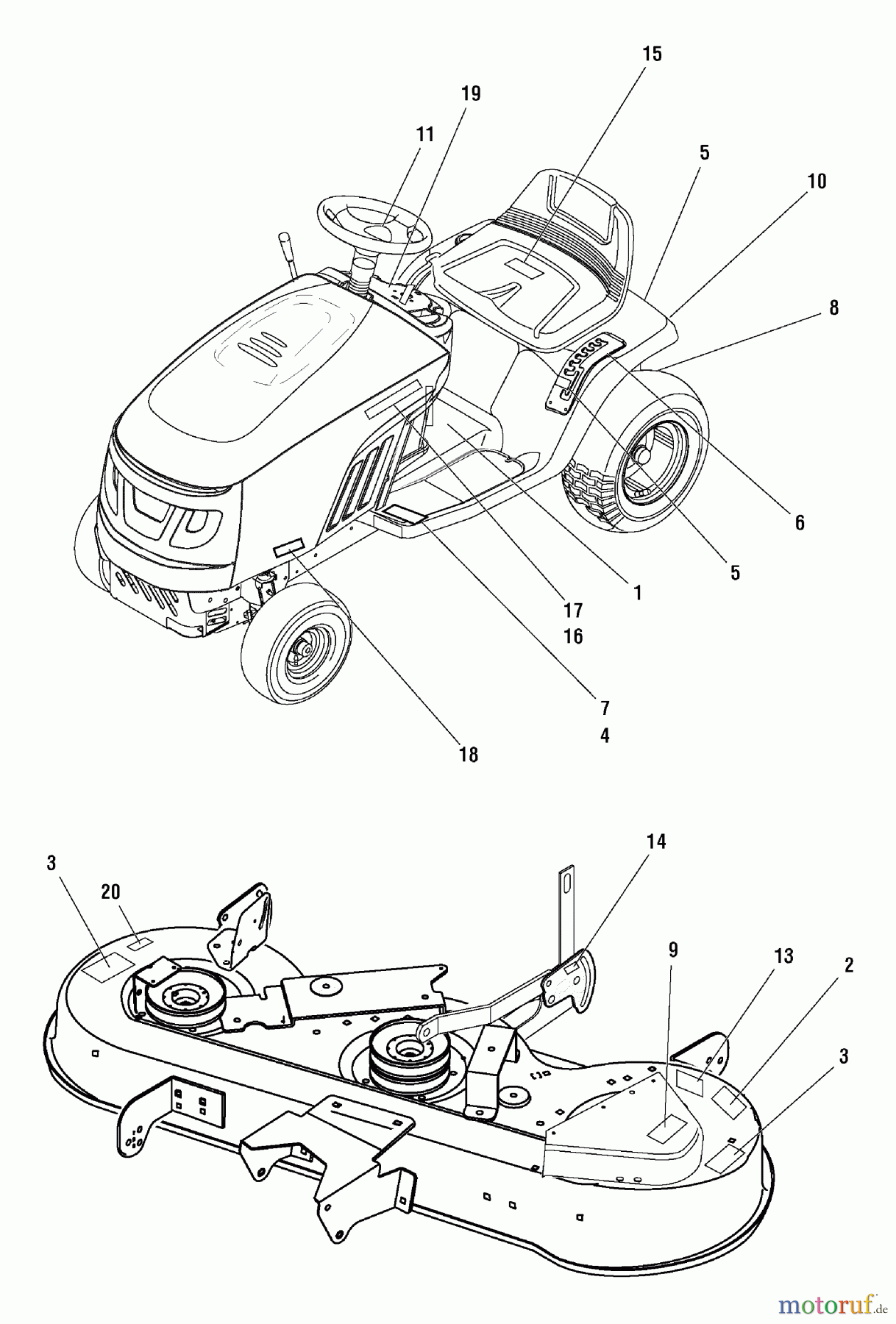 15
19
11
5
10
8
6
5
1
17
16
7
4
18

14
3
20
9
13
2
3

motoruf.de