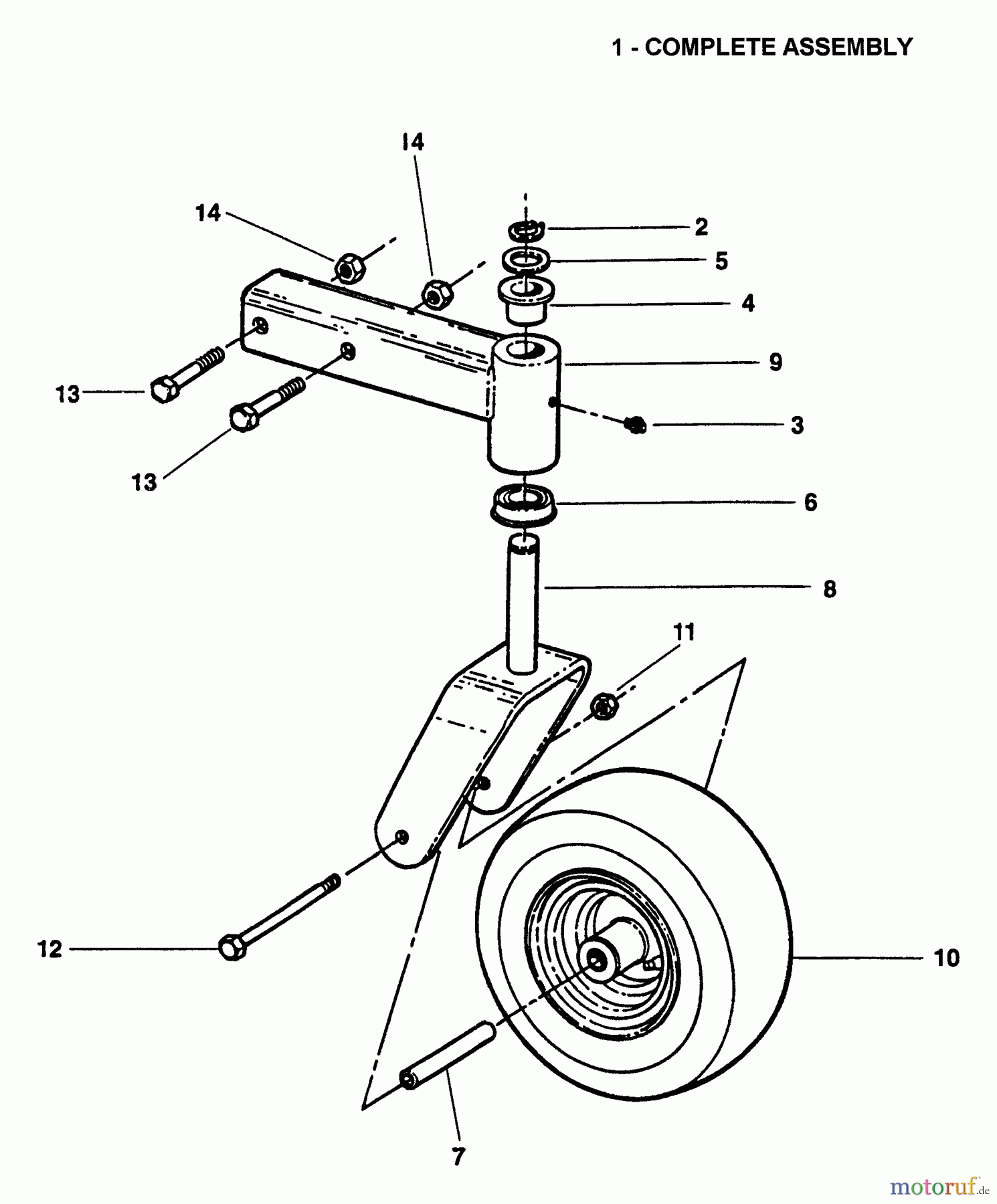 1 - COMPLETE ASSEMBLY

14

14

2

5

4

9

13

3

13

6

8

11

12

10

7

motoruf.de