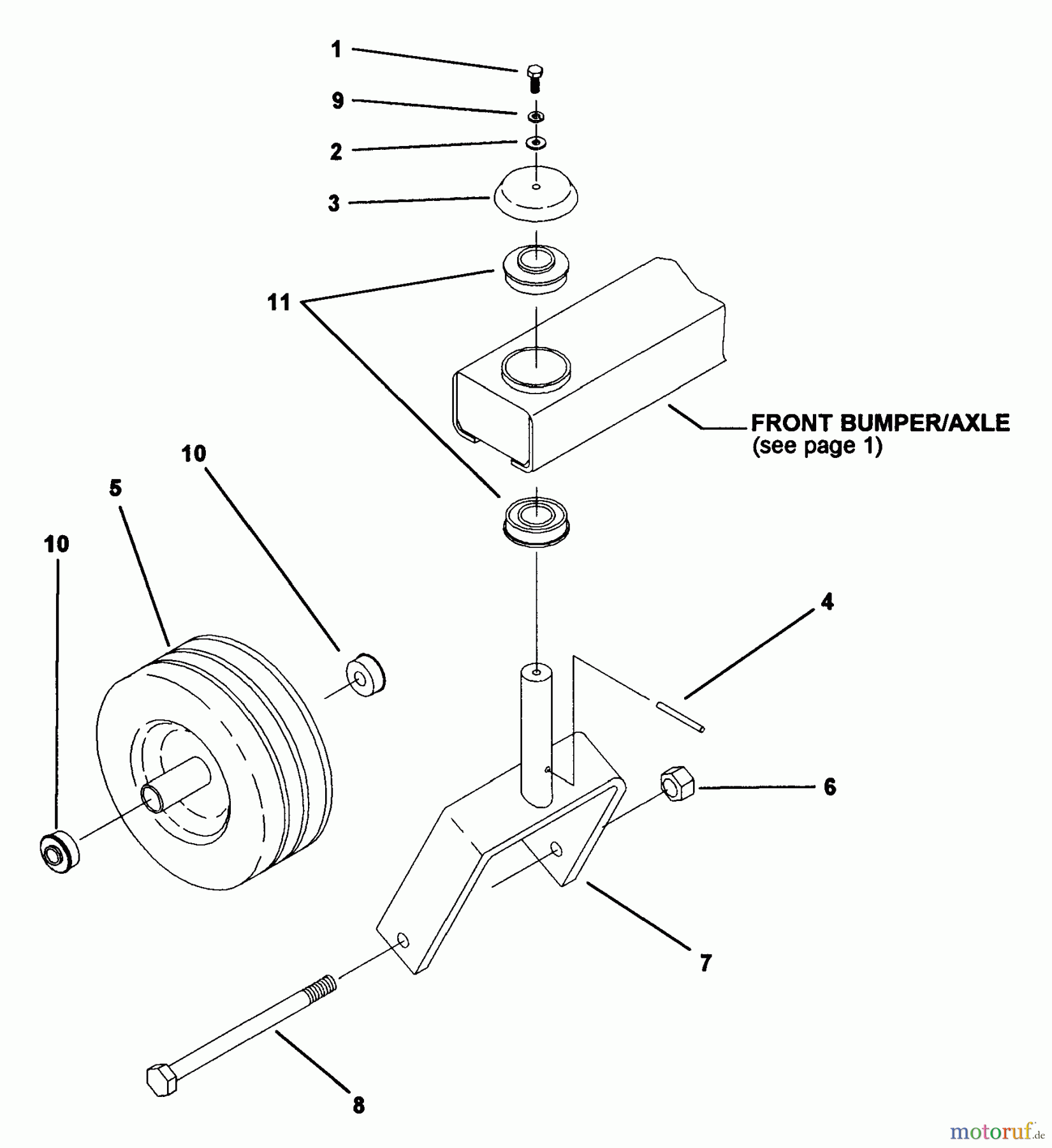 1

9

2

3

11

FRONT BUMPER/AXLE
(see page 1)

10

5

10

4

6

7

8

motoruf.de