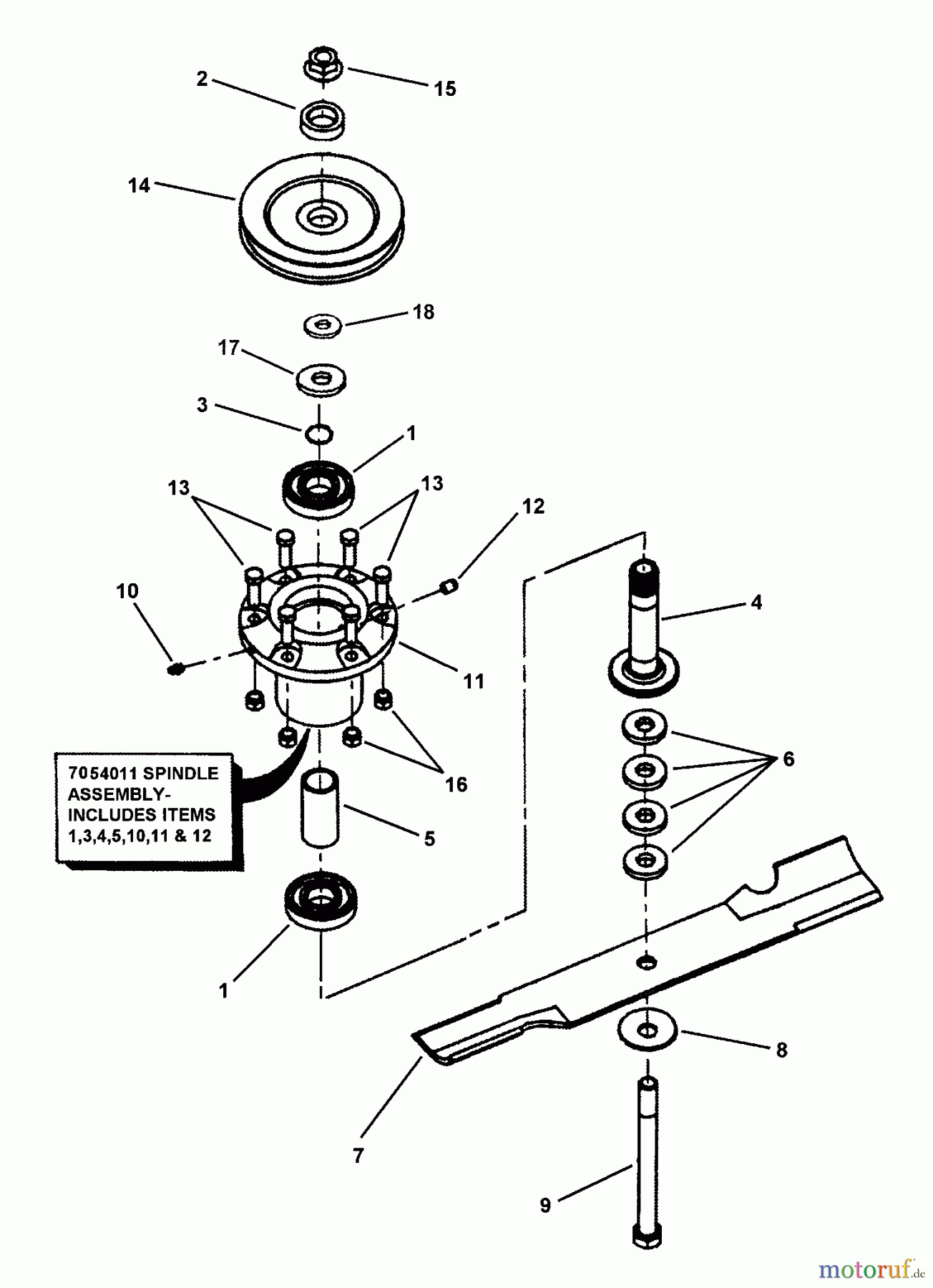 2
15
14
18
17
3
1
13
13
12
10
4
11
6
16
7054011 SPINDLE ASSEMBLY- INCLUDES ITEMS 1,3,4,5,10,11 & 12
5
1
8
7
9
motoruf.de