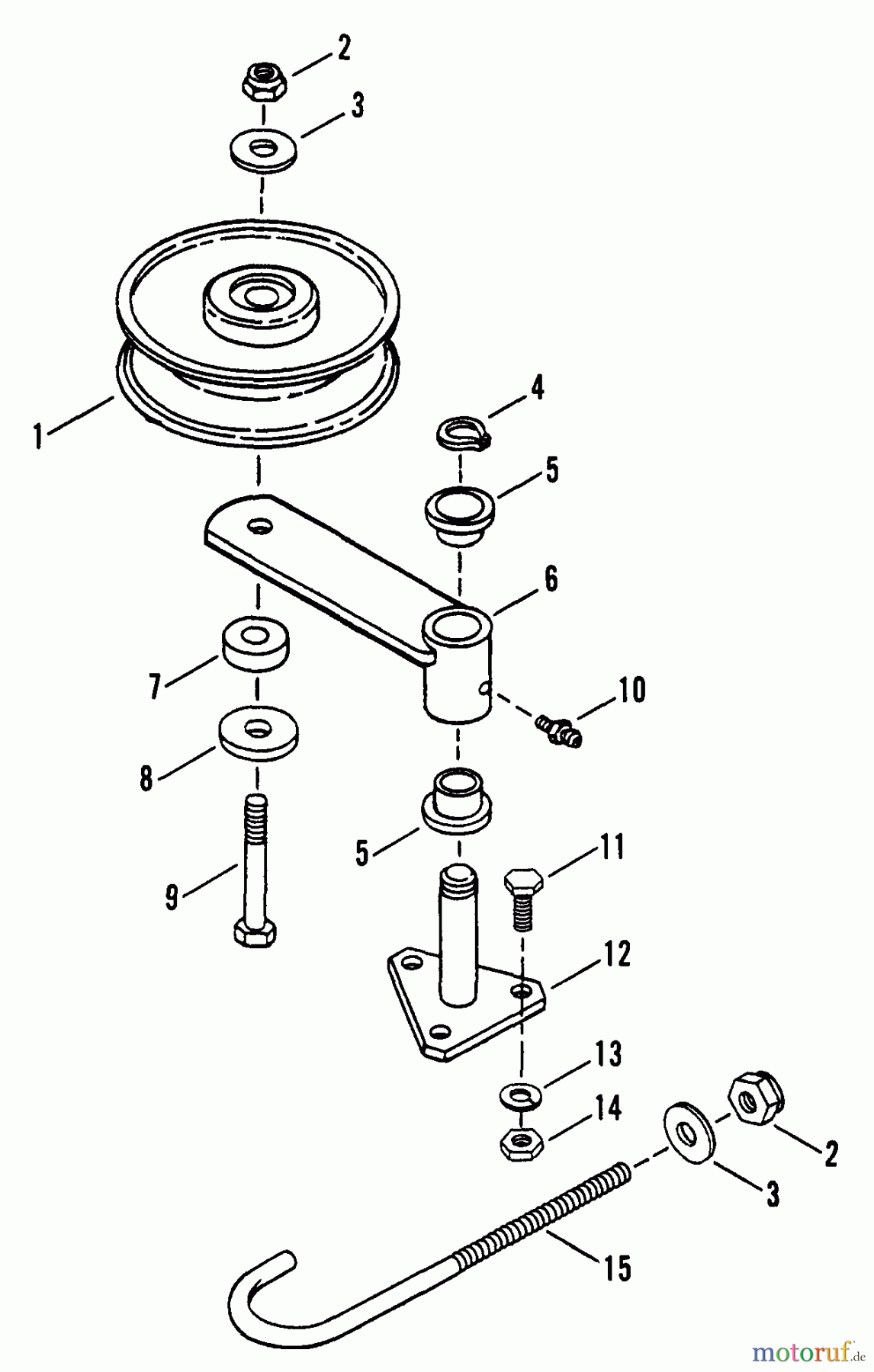 2
3
1
4
5
6
7
10
8
5
11
9
12
13
14
2
3
15
motoruf.de