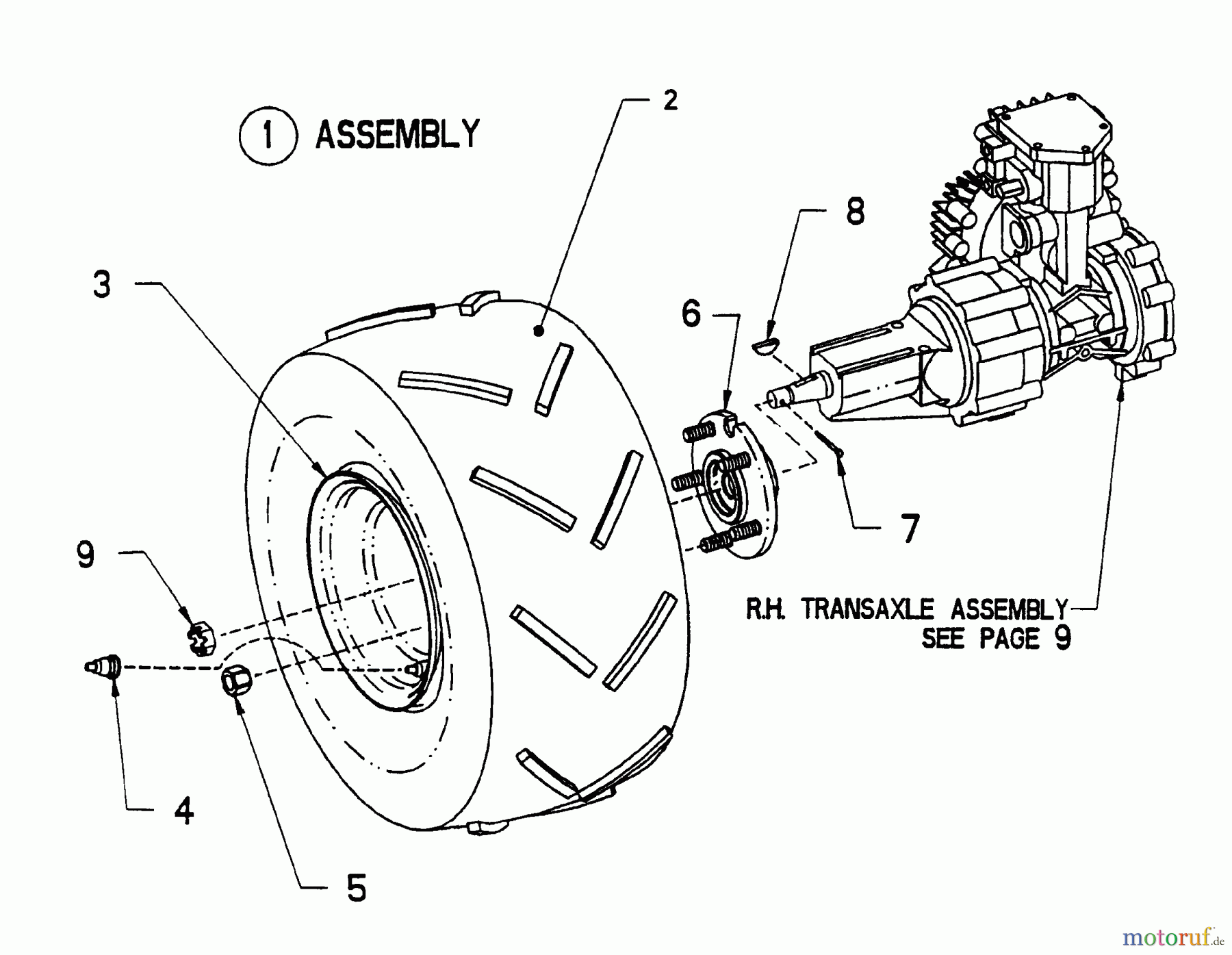 1 ASSEMBLY

2

3

8

6

7

9

R.H. TRANSAXLE ASSEMBLY
SEE PAGE 9

4

5

motoruf.de