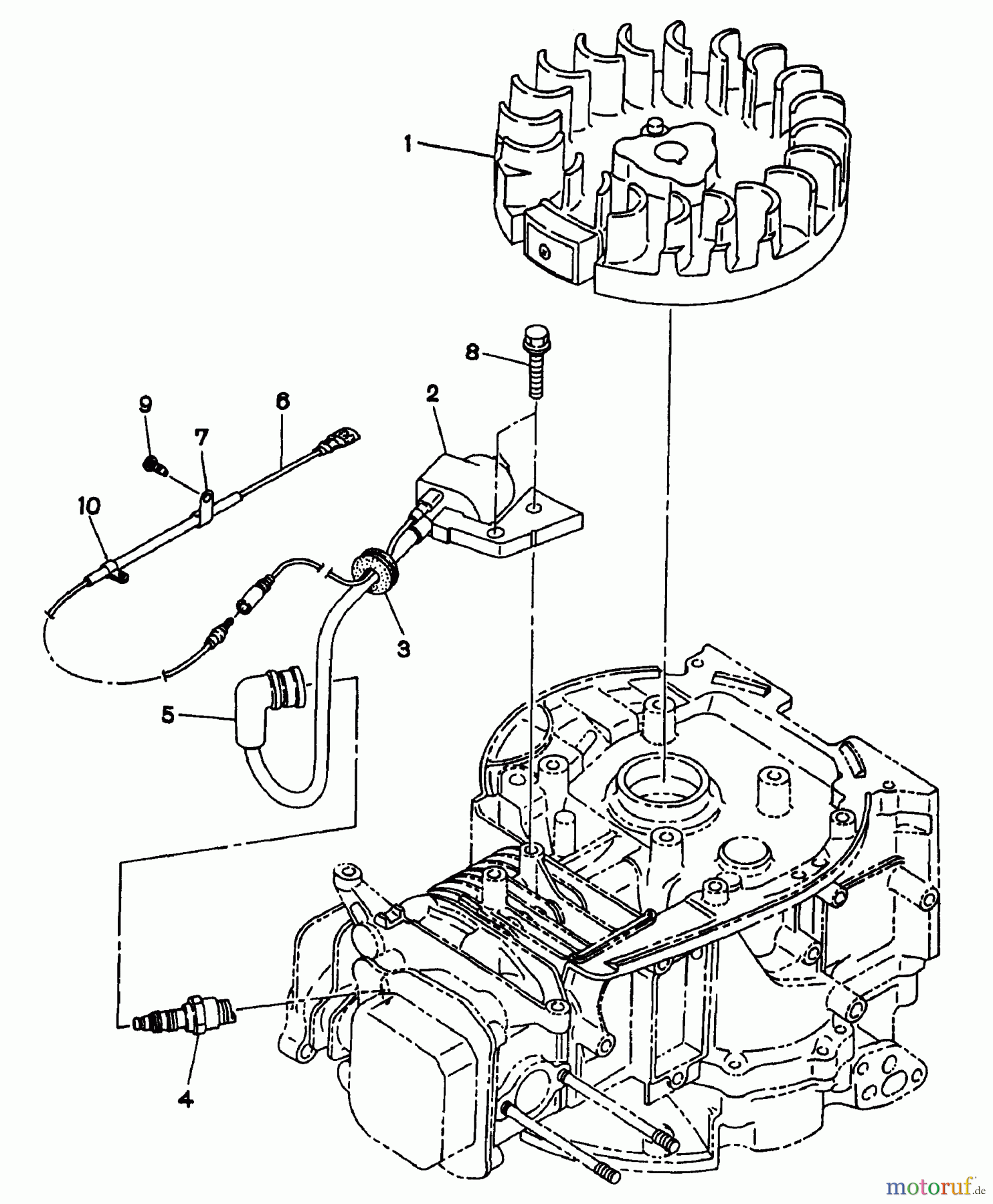 1
8
9
6
2
7
10
3
5
4
motoruf.de