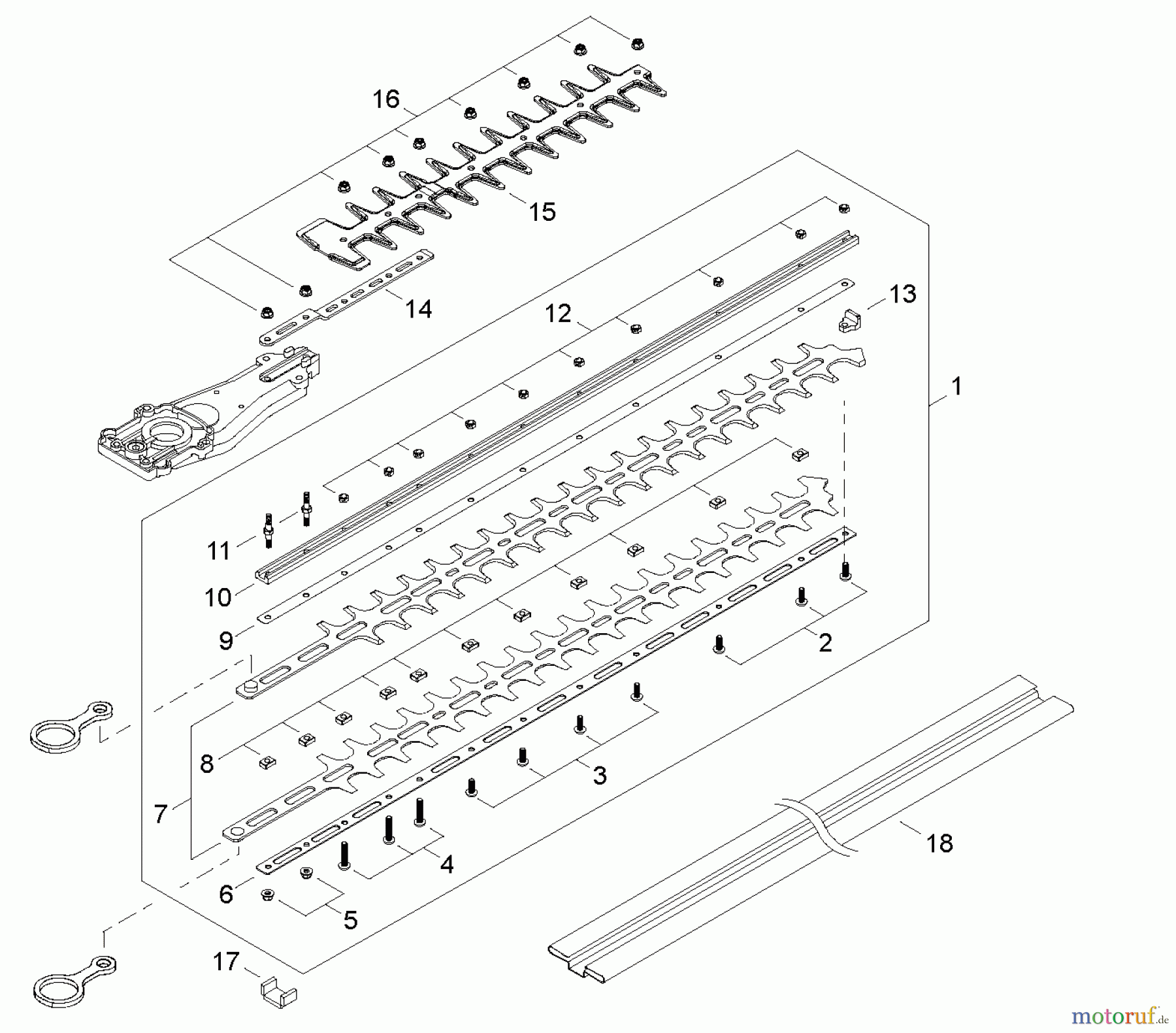 16
15
14
12
13
1
11
10
9
2
8
3
7
4
6
5
18
17
motoruf.de