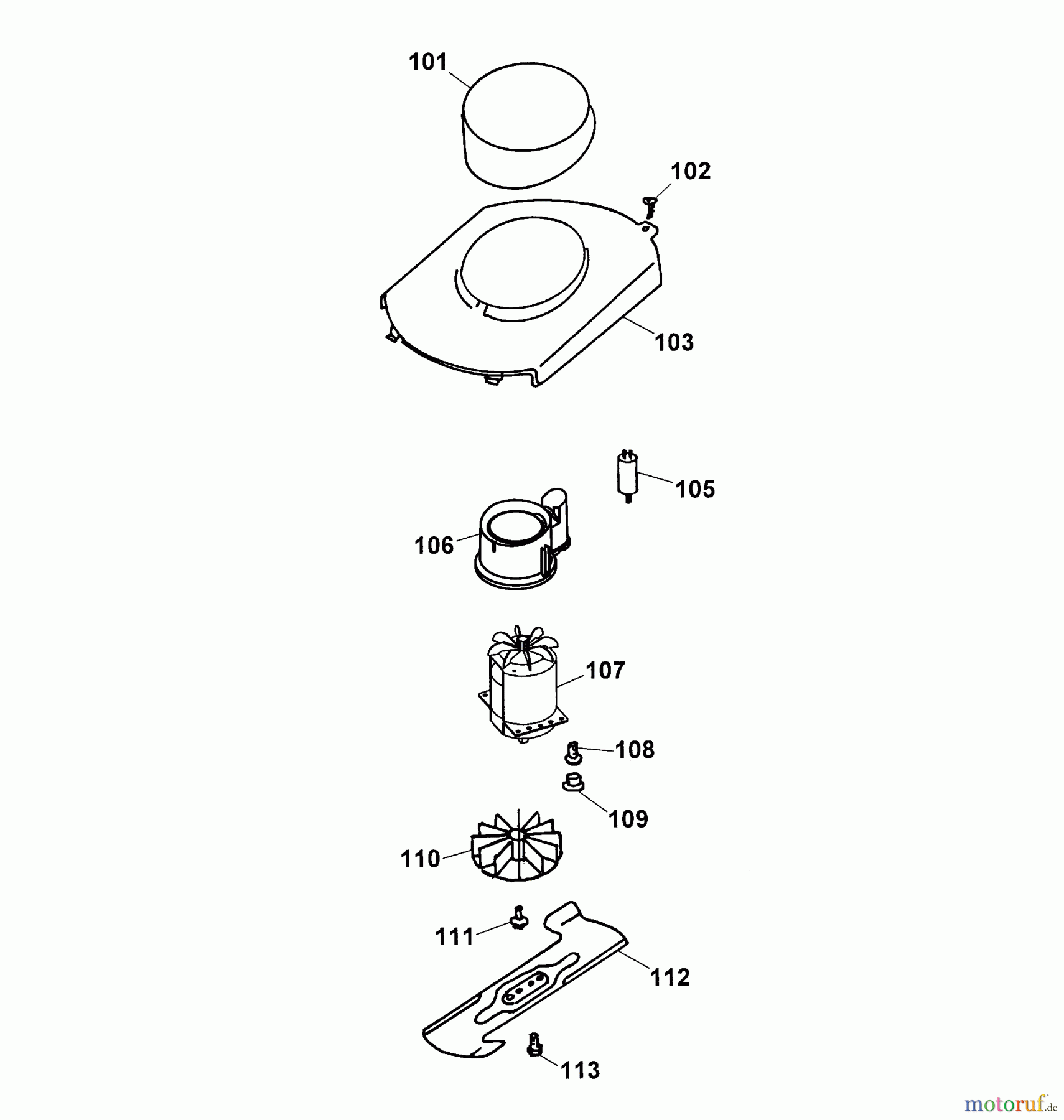 101
102
103
105
106
107
108
109
110
111
112
113
motoruf.de