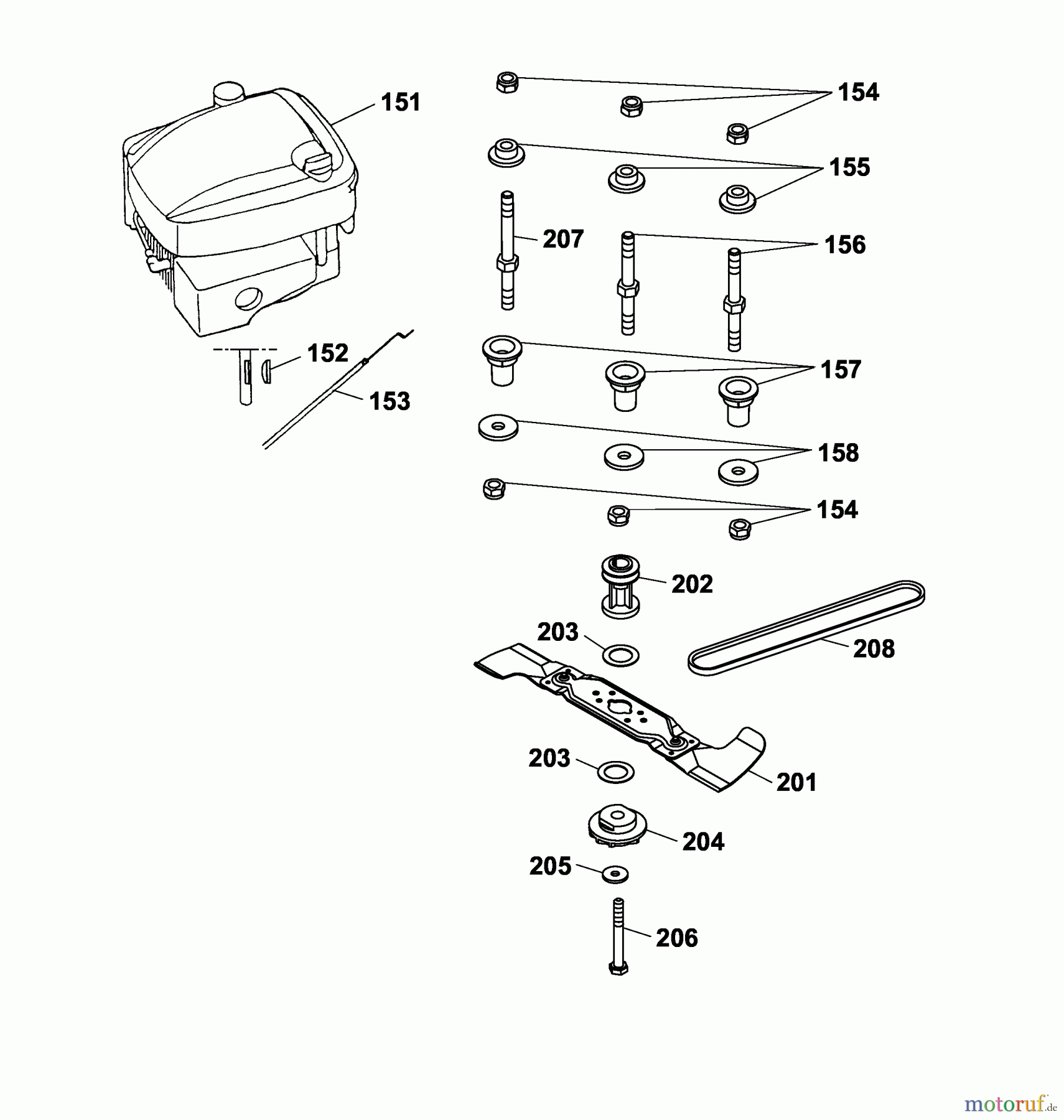 151
154
155
207
156
152
153
157
158
154
202
203
208
203
201
204
205
206
motoruf.de