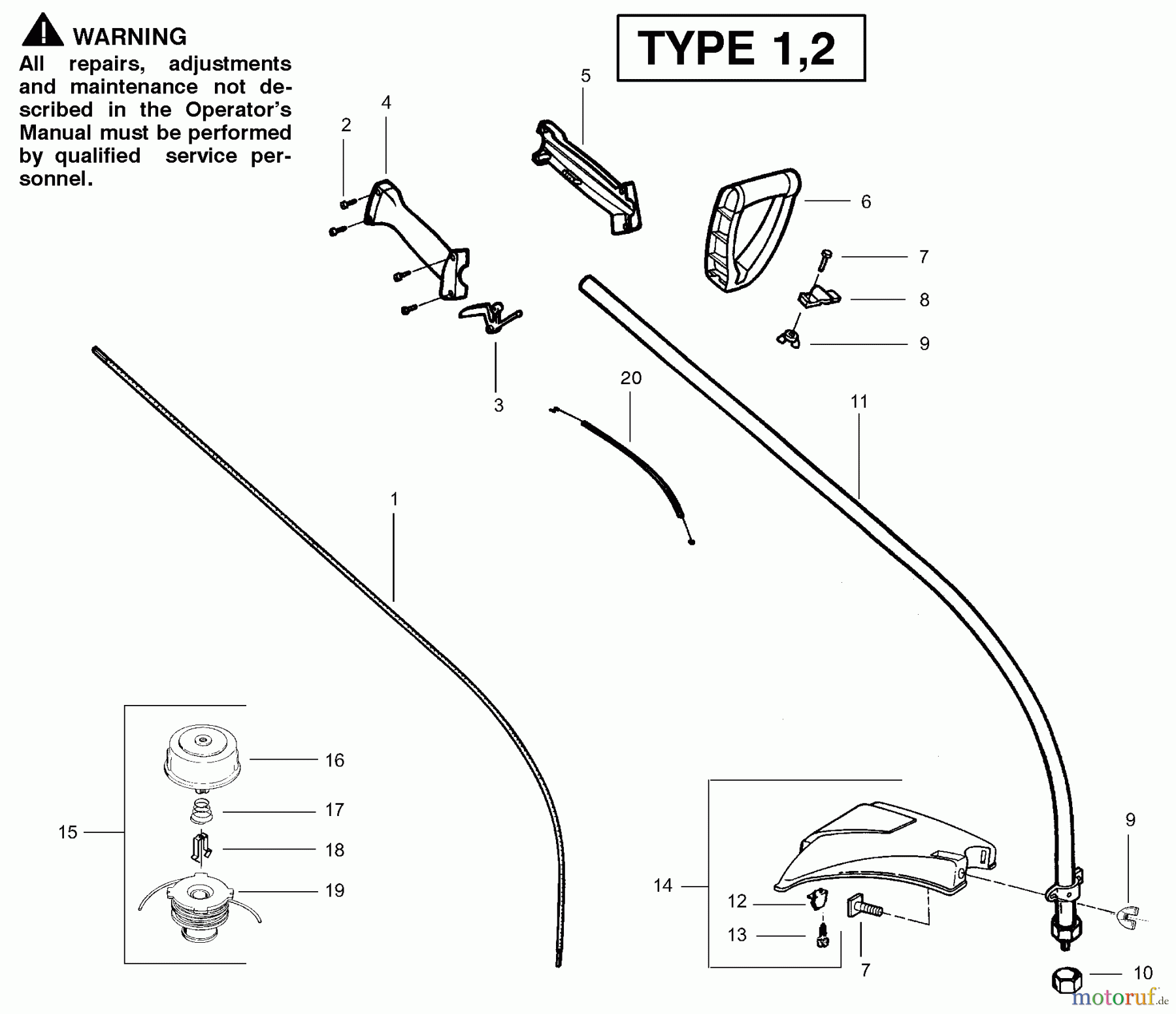 WARNING
All repairs, adjustments and maintenance not described in the Operator's Manual must be performed by qualified service personnel.

TYPE 1,2

5
4
2
6
7
8
9
3
20
11
1
16
17
15
18
19
9
14
12
13
7
10

motoruf.de