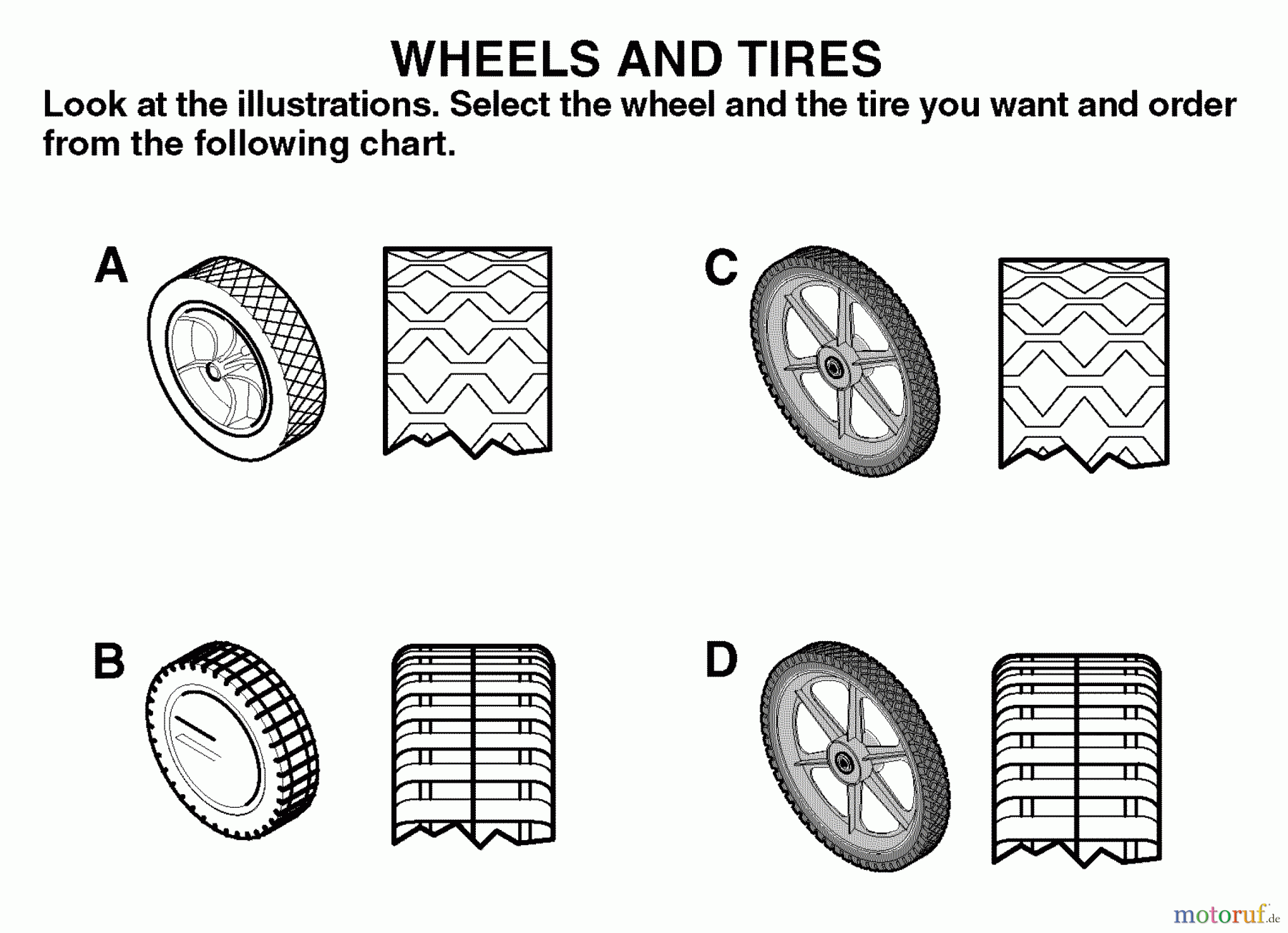 WHEELS AND TIRES

Look at the illustrations. Select the wheel and the tire you want and order from the following chart.

A

C

B

D

motoruf.de