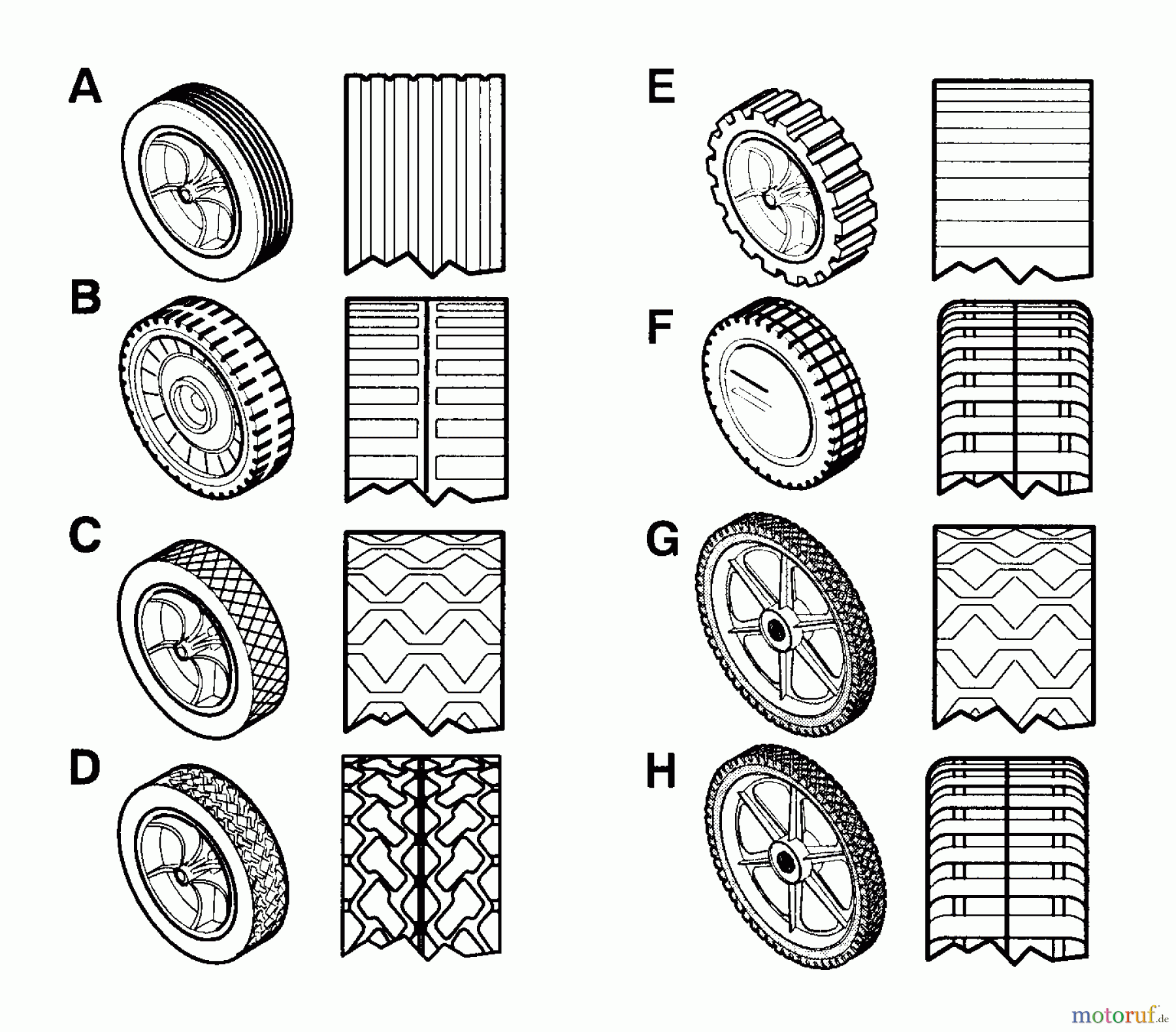 A

B

C

D

E

F

G

H

motoruf.de