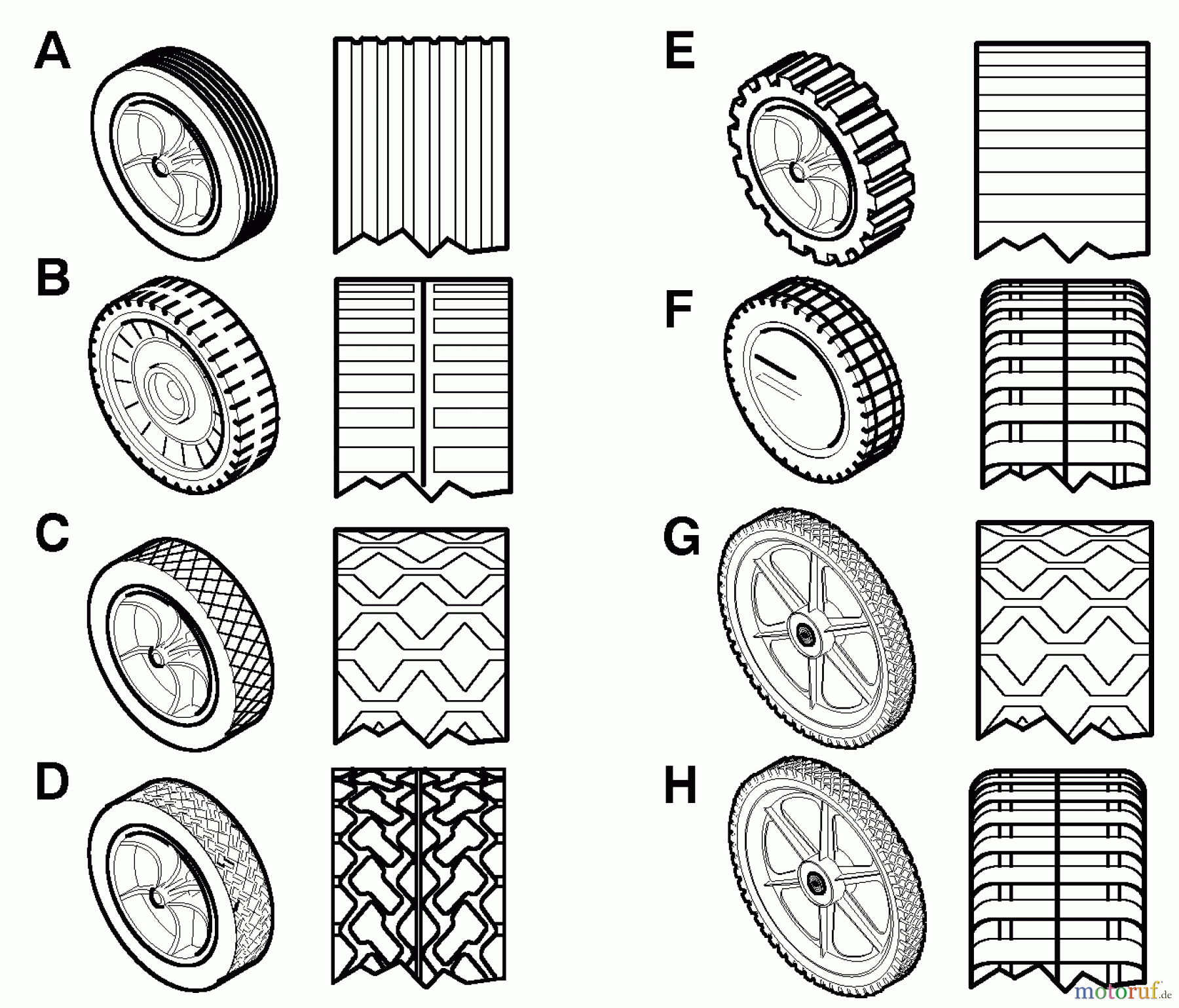 A

B

C

D

E

F

G

H

motoruf.de