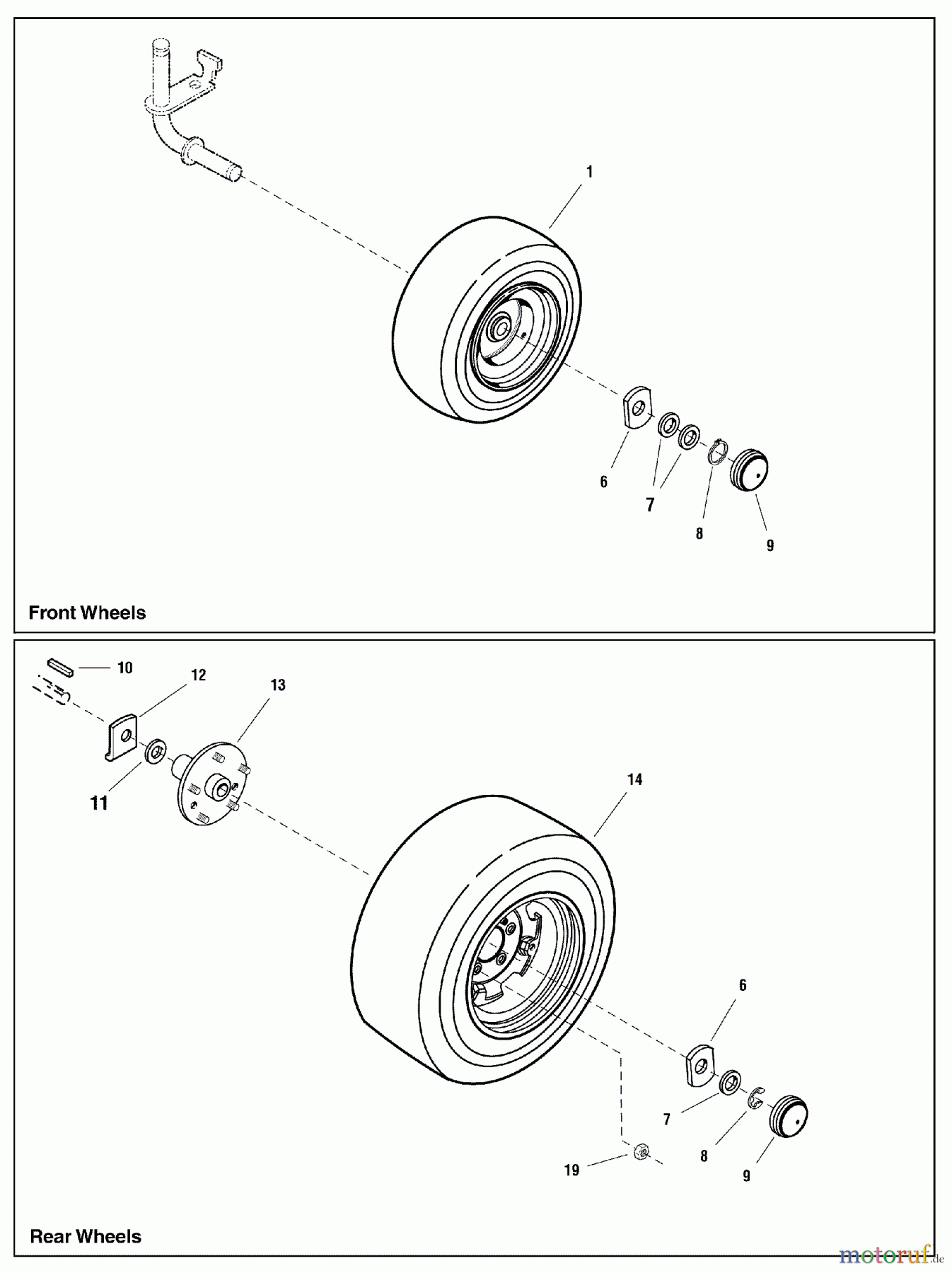 1

6

7

8

9

Front Wheels

10

12

13

11

14

6

7

8

9

19

Rear Wheels

motoruf.de