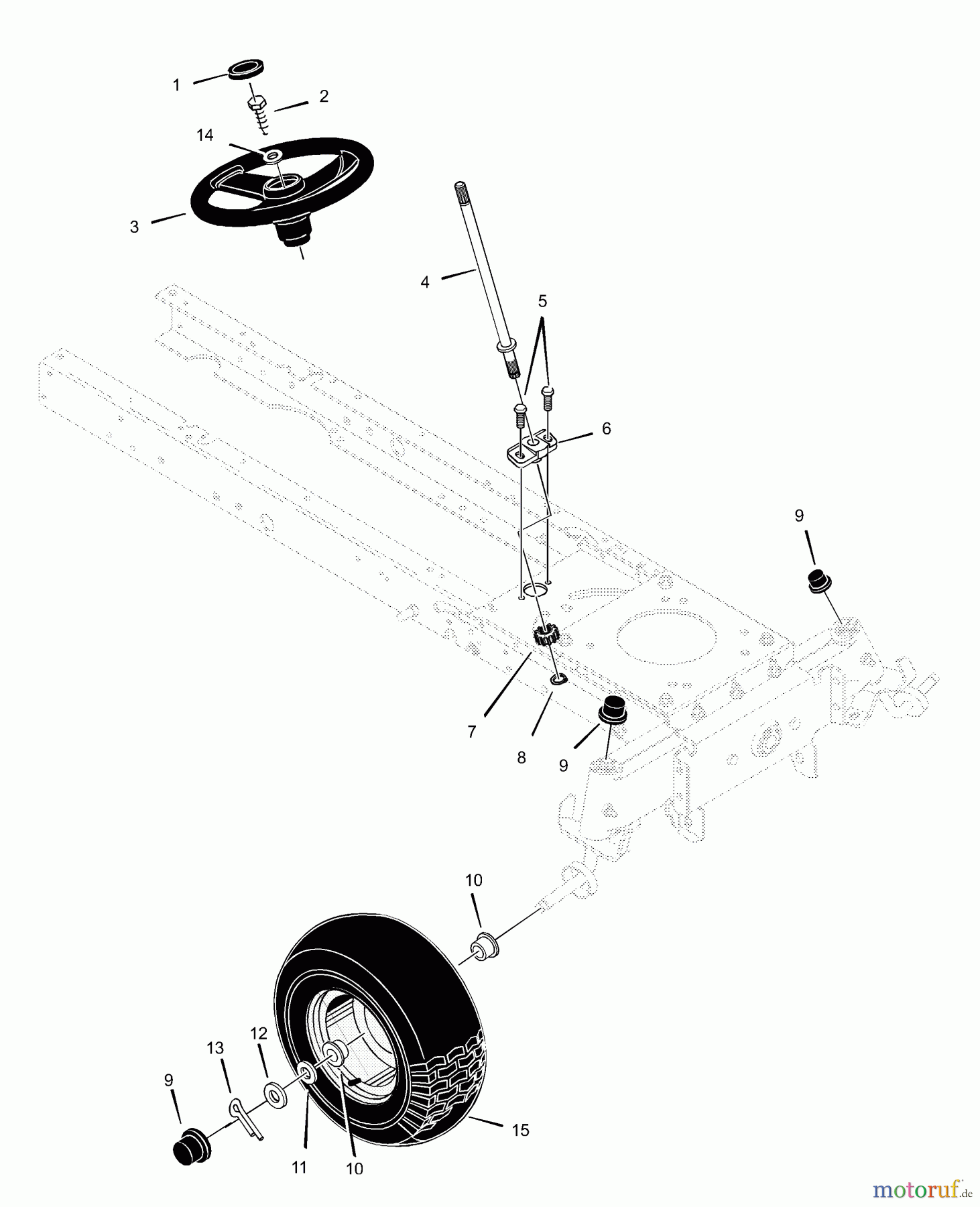 1
2
14
3
4
5
6
9
7
8
9
10
13
12
9
11
10
15
motoruf.de