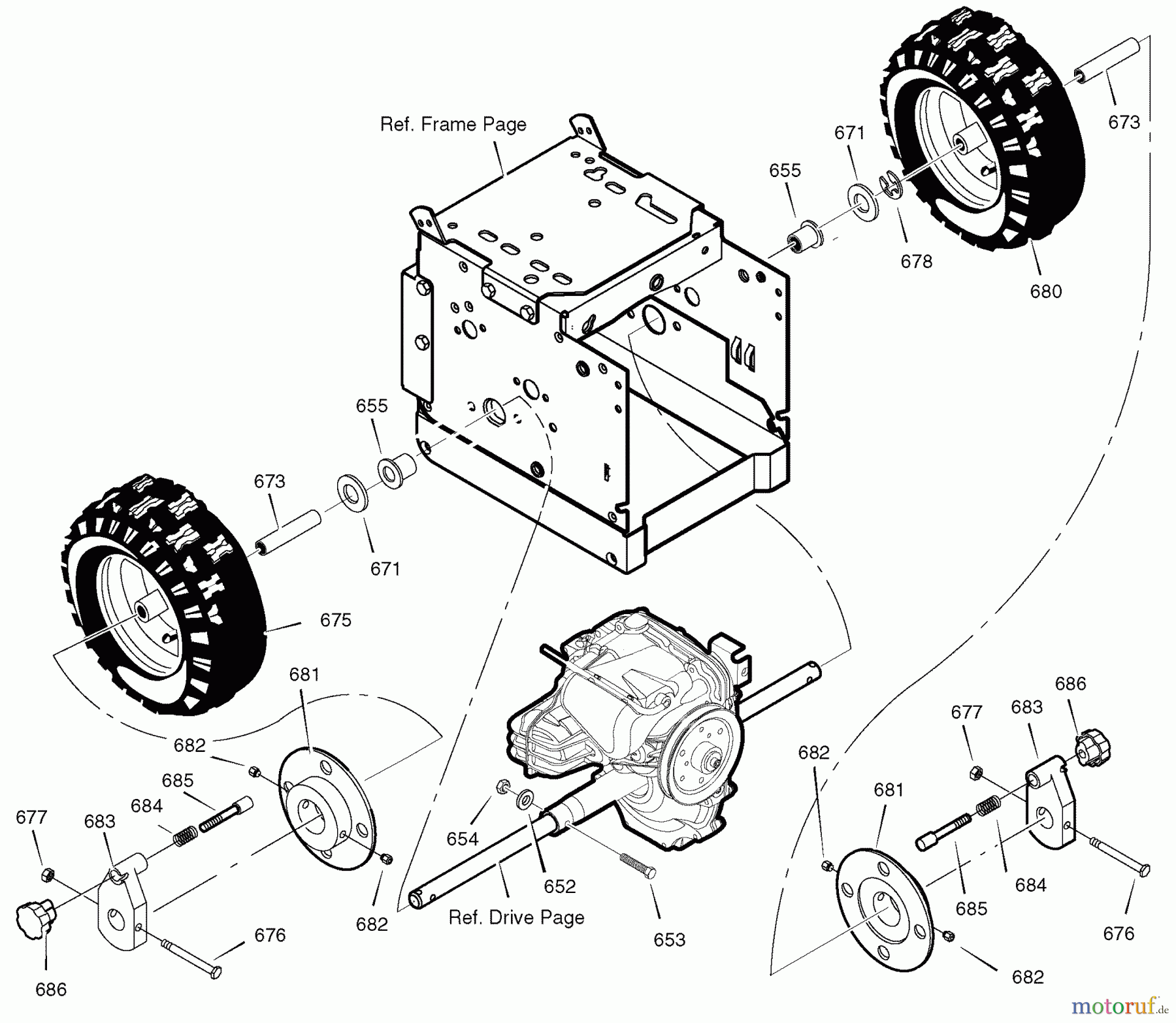 Ref. Frame Page

673

671

655

678

680

655

673

671

675

681

682

685

684

677

683

686

676

682

654

652

Ref. Drive Page

653

686

677

683

682

681

684

685

676

682

motoruf.de