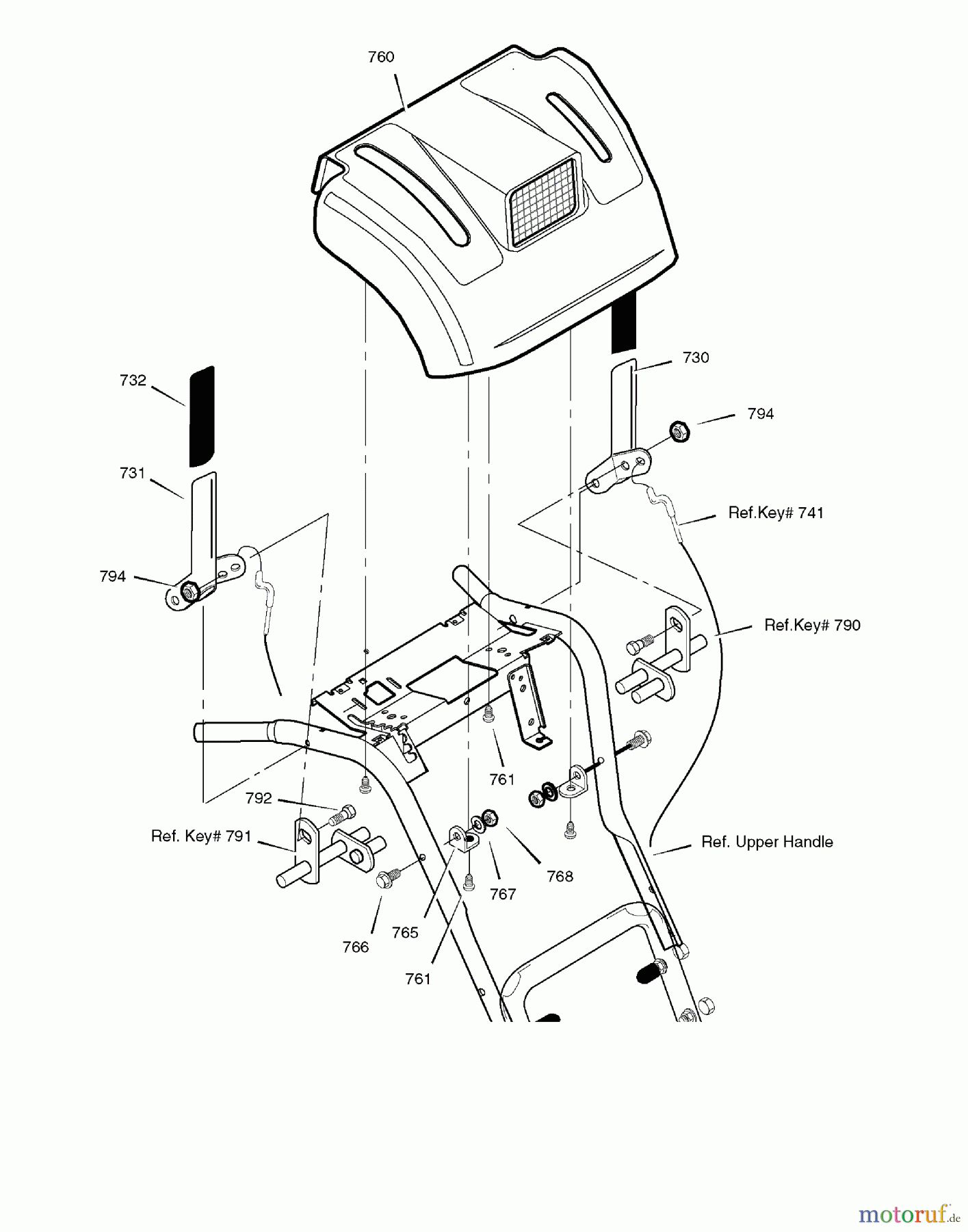 760

732

730

794

731

Ref.Key# 741

794

Ref.Key# 790

761

792

Ref. Key# 791

Ref. Upper Handle

768

767

765

766

761

motoruf.de