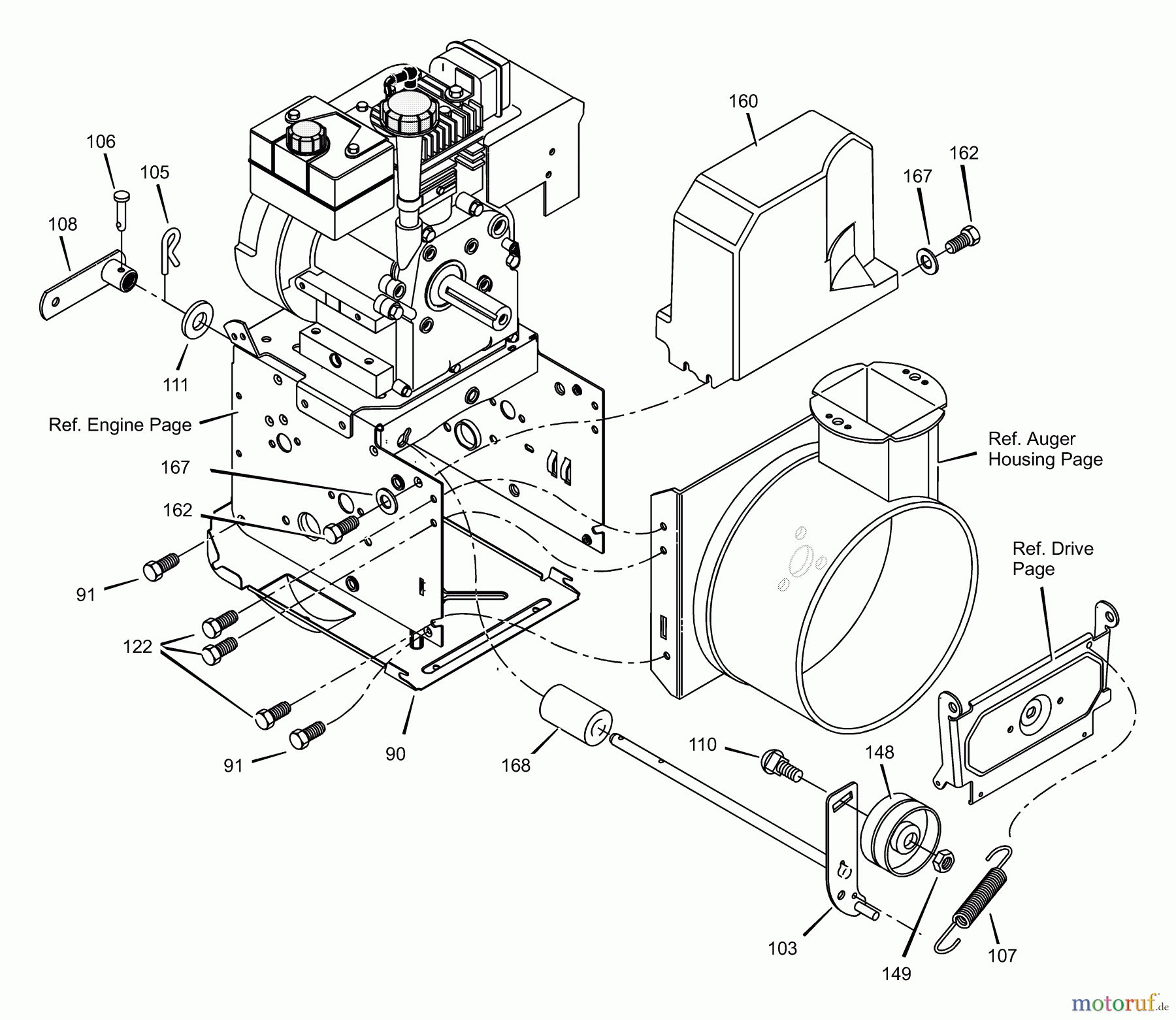 160
106
105
162
167
108
111
Ref. Engine Page
Ref. Auger Housing Page
167
162
Ref. Drive Page
91
122
91
90
168
110
148
103
149
107
motoruf.de