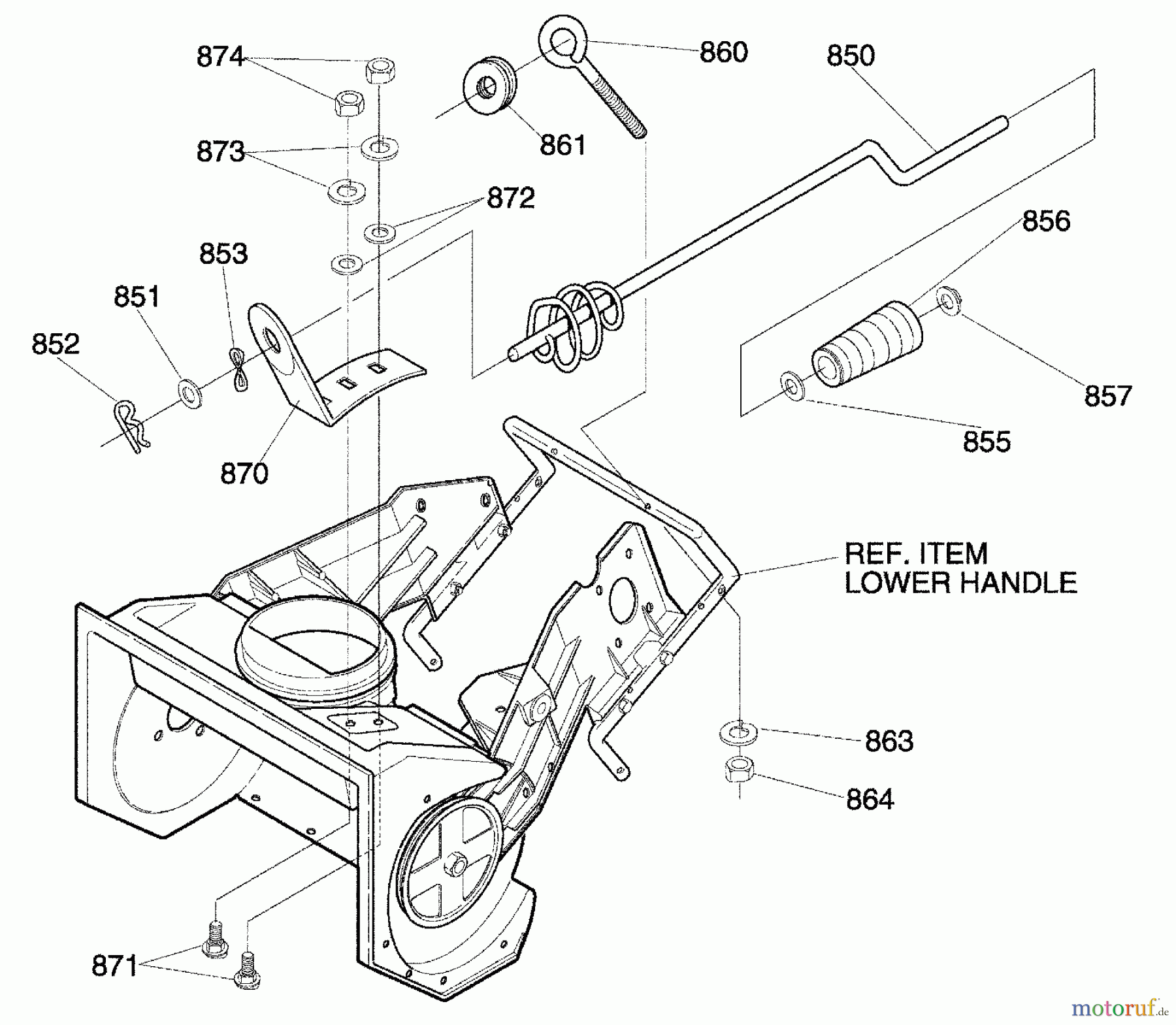 874
860
850
861
873
872
856
853
851
852
857
855
870
REF. ITEM
LOWER HANDLE
863
864
871
motoruf.de