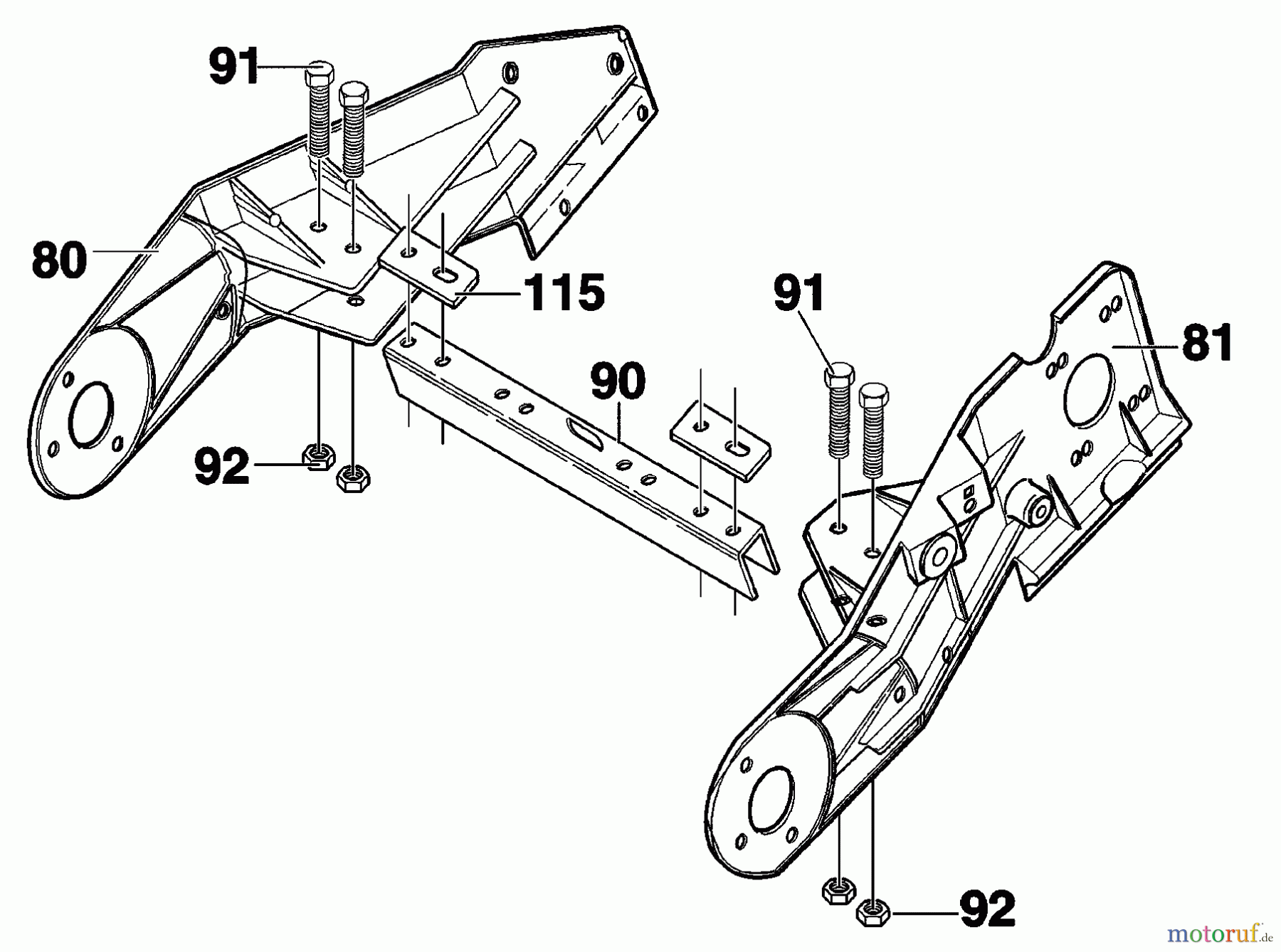 91
80
115
91
81
90
92
92
motoruf.de