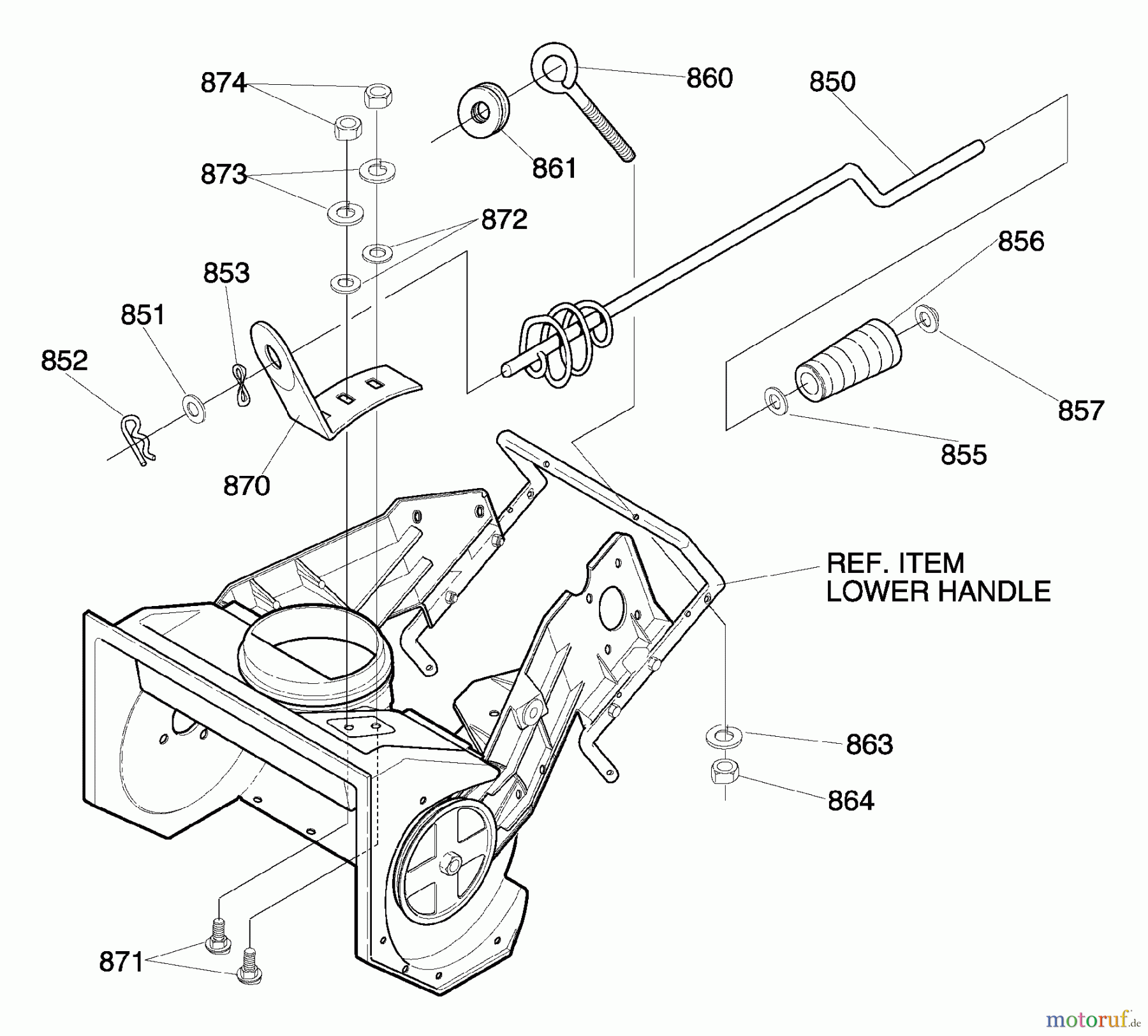 874
860
850
873
861
872
856
853
851
852
857
855
870
REF. ITEM
LOWER HANDLE
863
864
871
motoruf.de